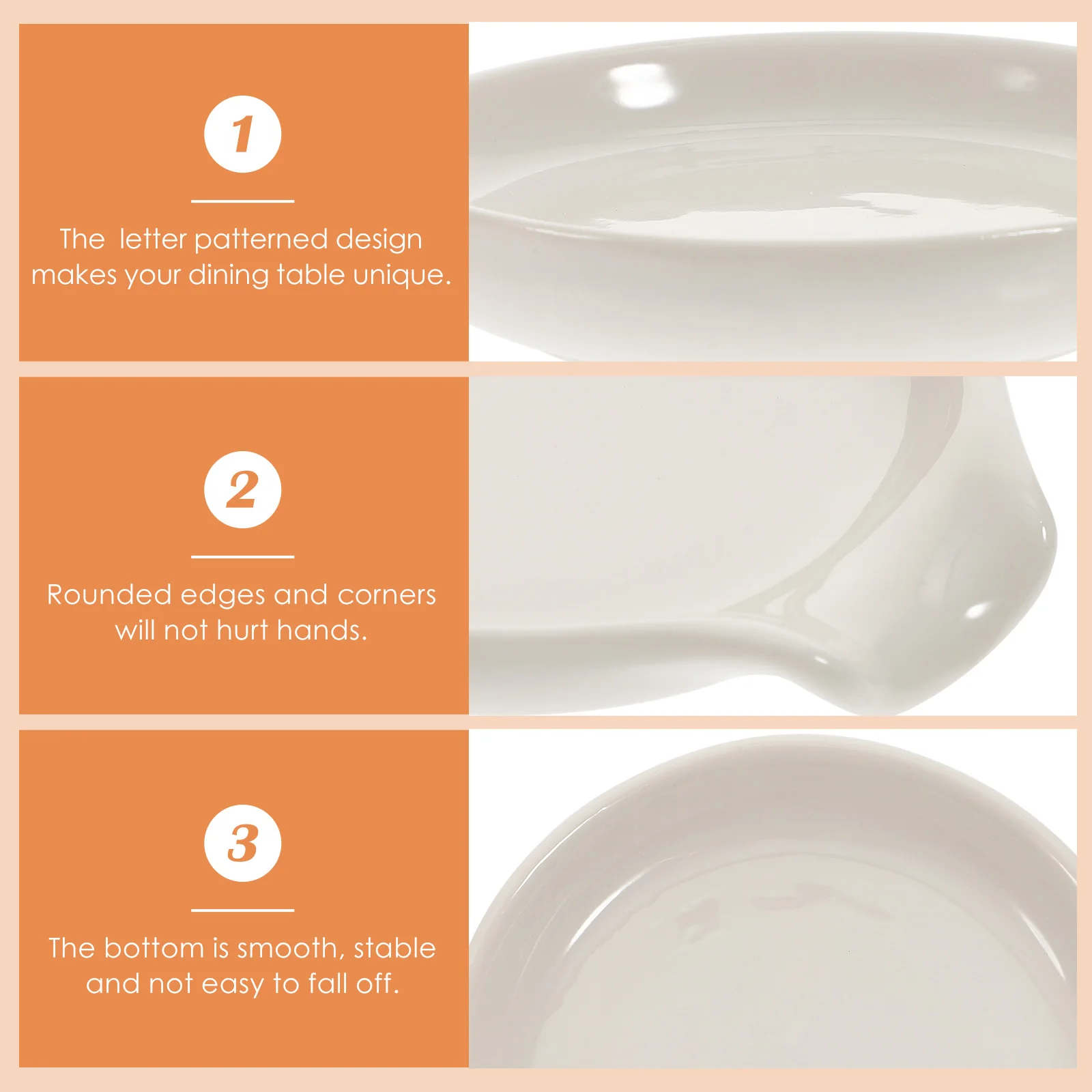 1

The  letter patterned design makes your dining table unique.

2

Rounded edges and corners will not hurt hands.

3

The bottom is smooth, stable and not easy to fall off.