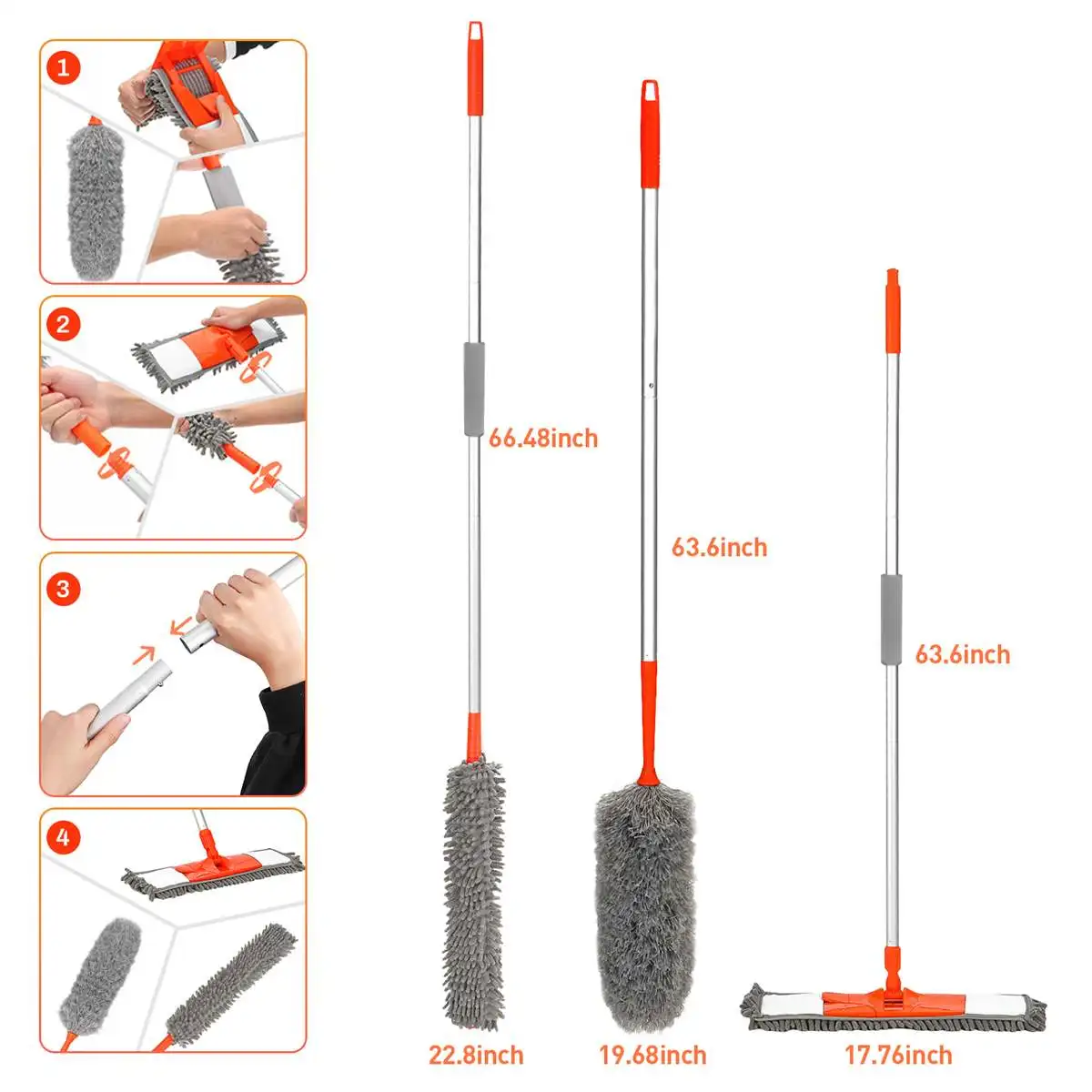 1

2

3

4

66.48inch

63.6inch

63.6inch

22.8inch

19.68inch

17.76inch