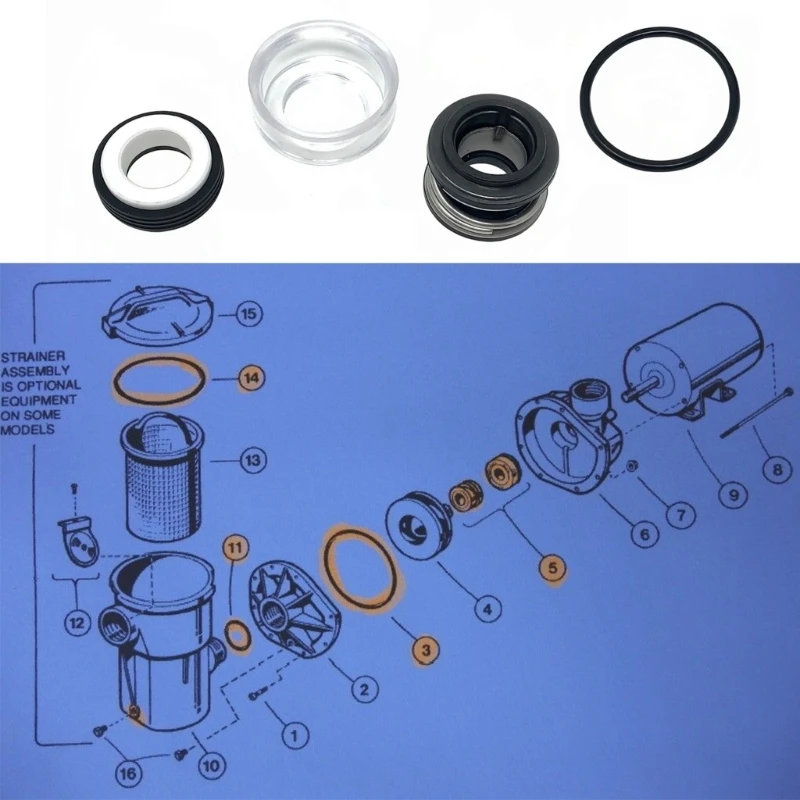 STRAINER ASSEMBLY IS OPTIONAL EQUIPMENT ON SOME MODELS

15
14
13
12
11
10
16
1
2
3
4
5
6
7
8
9