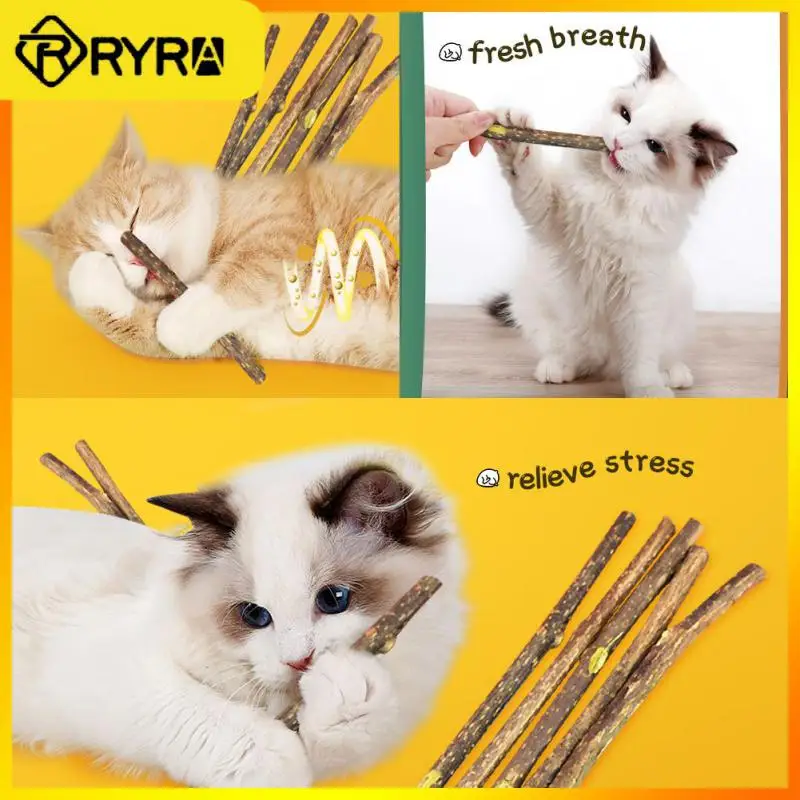 RYRA

fresh breath

relieve stress