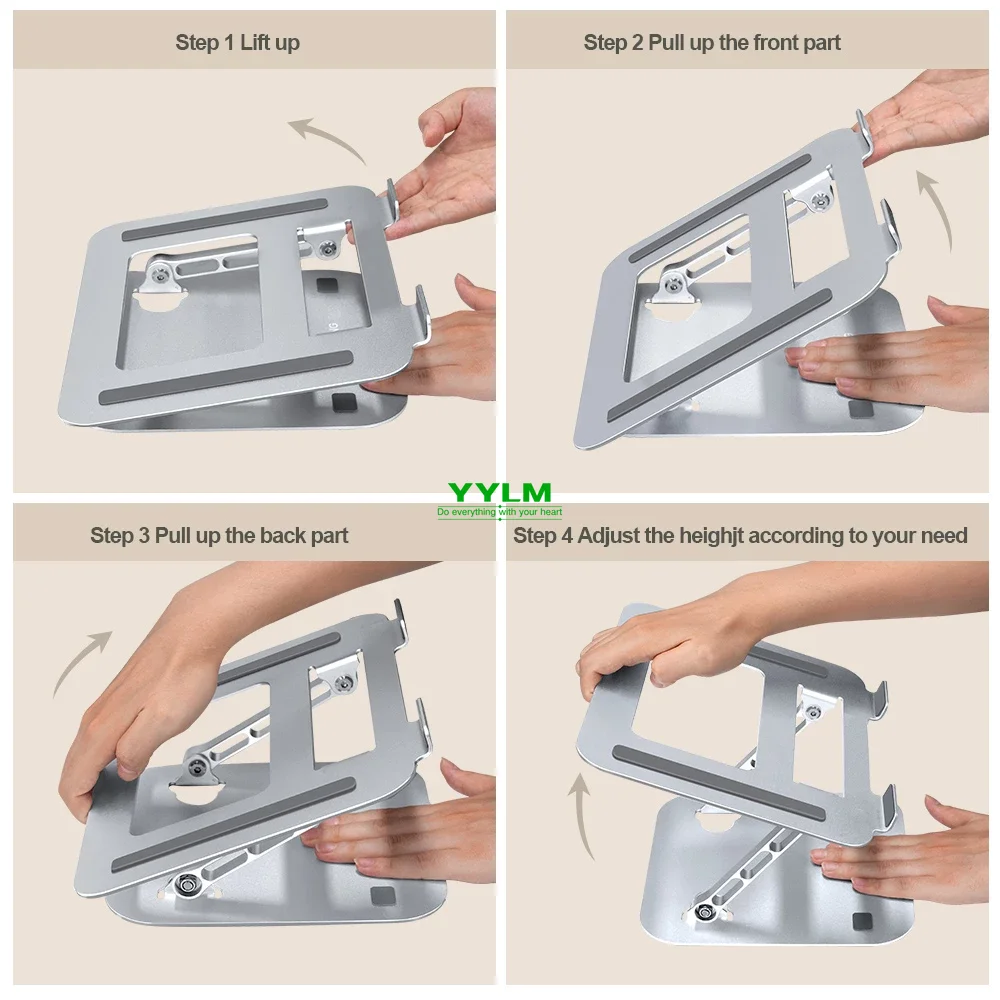 Step 1 Lift up

Step 2 Pull up the front part

YYLM
Do everything with your heart

Step 3 Pull up the back part

Step 4 Adjust the heighjt according to your need