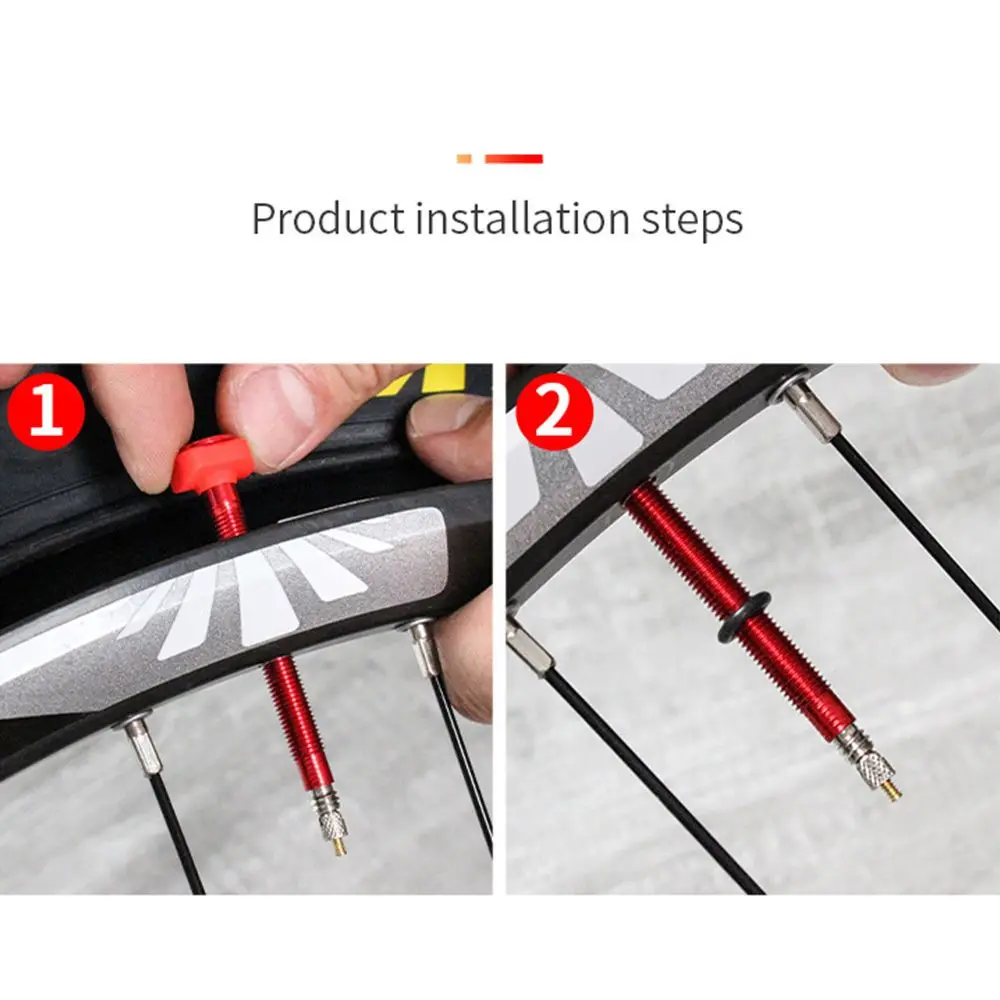 Product installation steps

1

2