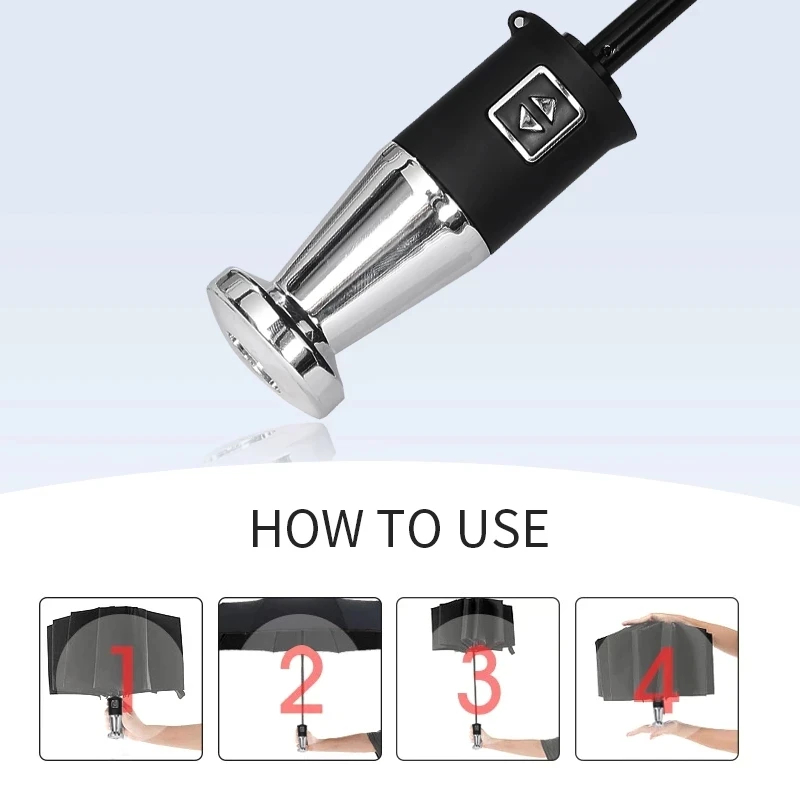 HOW TO USE

1

2

3

4