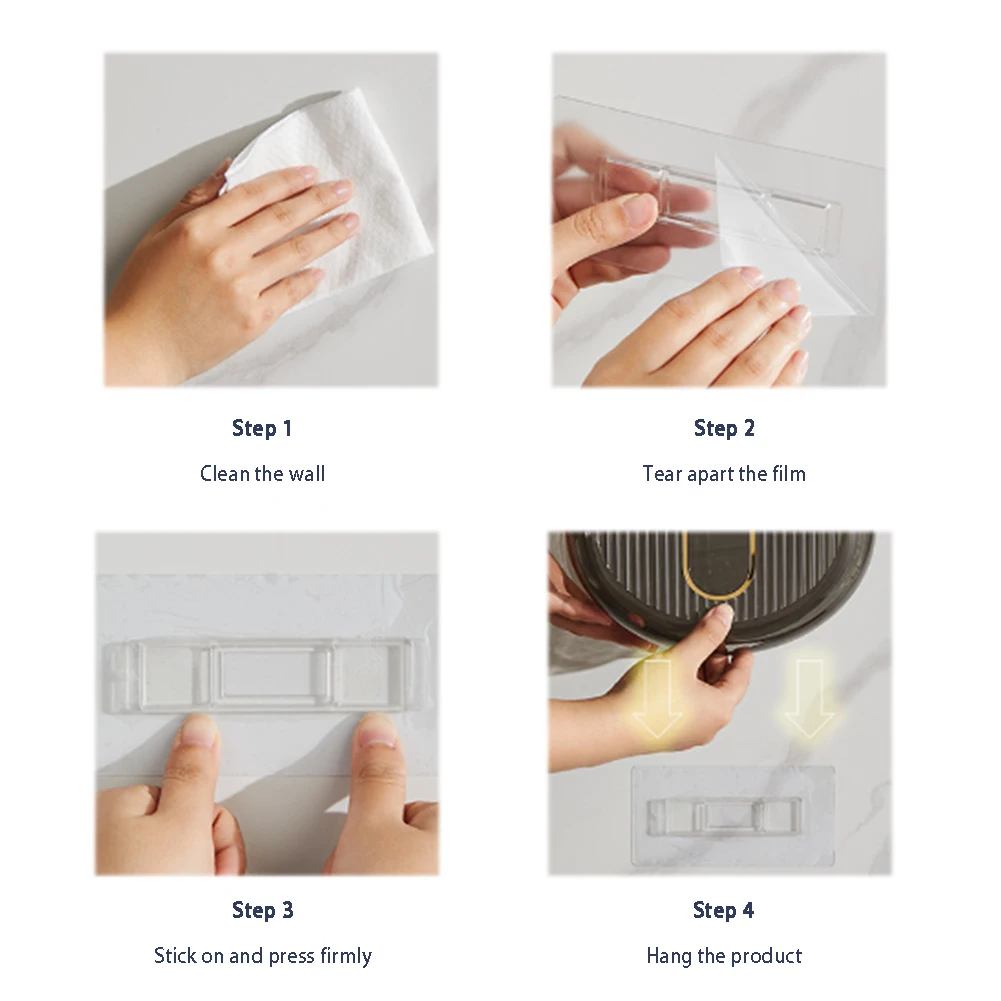 Step 1
Clean the wall

Step 2
Tear apart the film

Step 3
Stick on and press firmly

Step 4
Hang the product