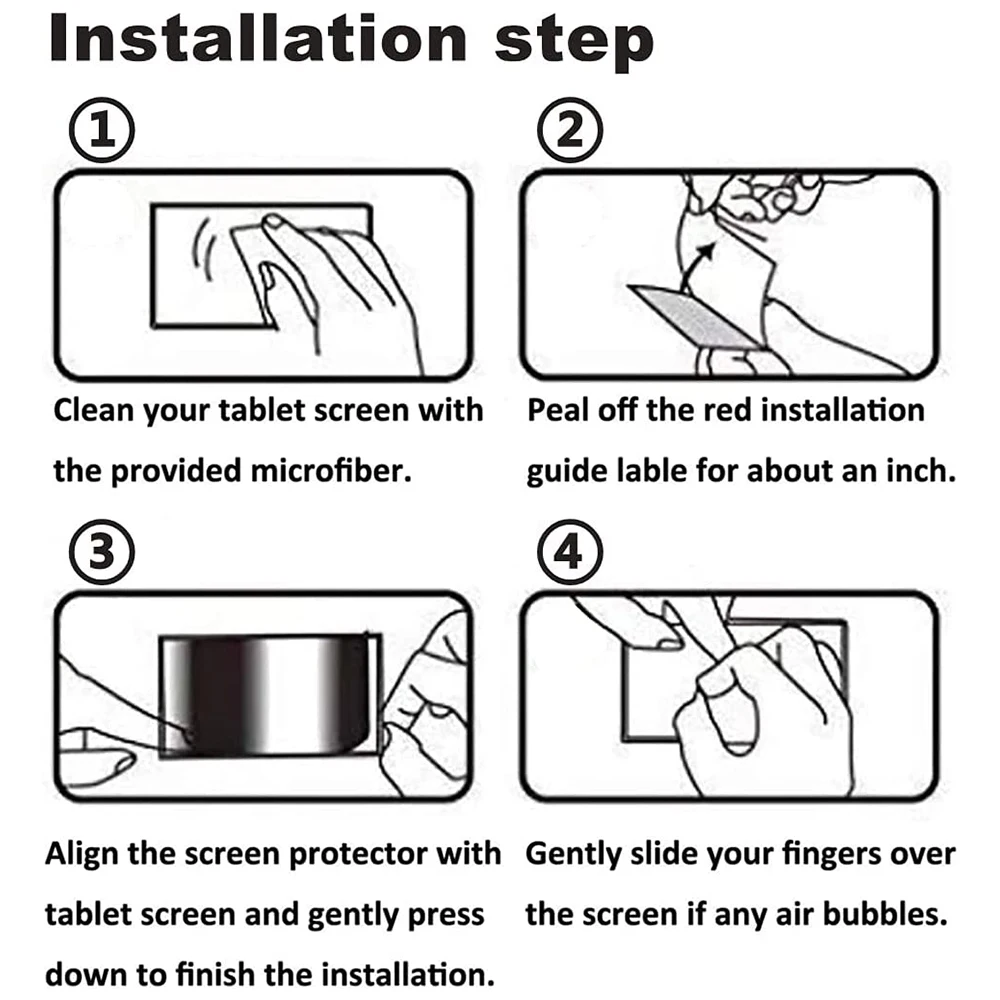 Installation step

①

Clean your tablet screen with the provided microfiber.

②

Peal off the red installation guide lable for about an inch.

③

Align the screen protector with tablet screen and gently press down to finish the installation.

④

Gently slide your fingers over the screen if any air bubbles.