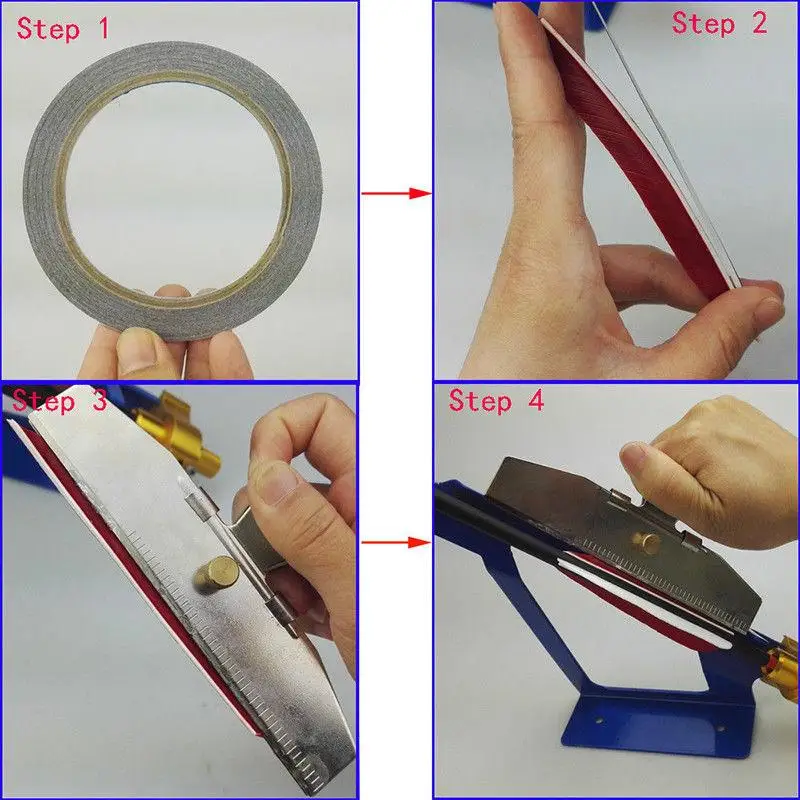 Step 1

Step 2

Step 3

Step 4