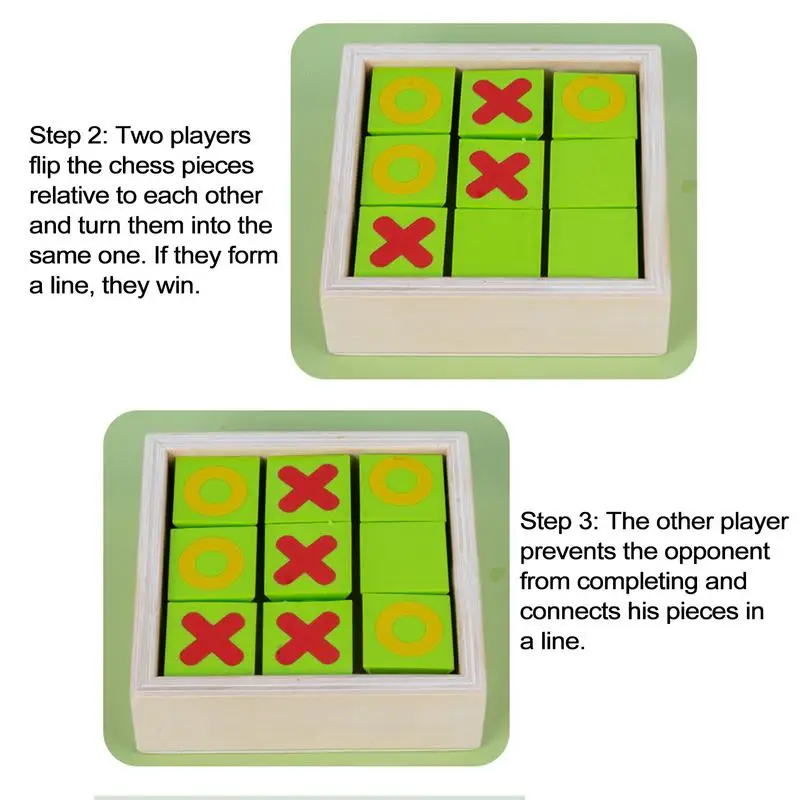 Step 2: Two players flip the chess pieces relative to each other and turn them into the same one. If they form a line, they win.

Step 3: The other player prevents the opponent from completing and connects his pieces in a line.