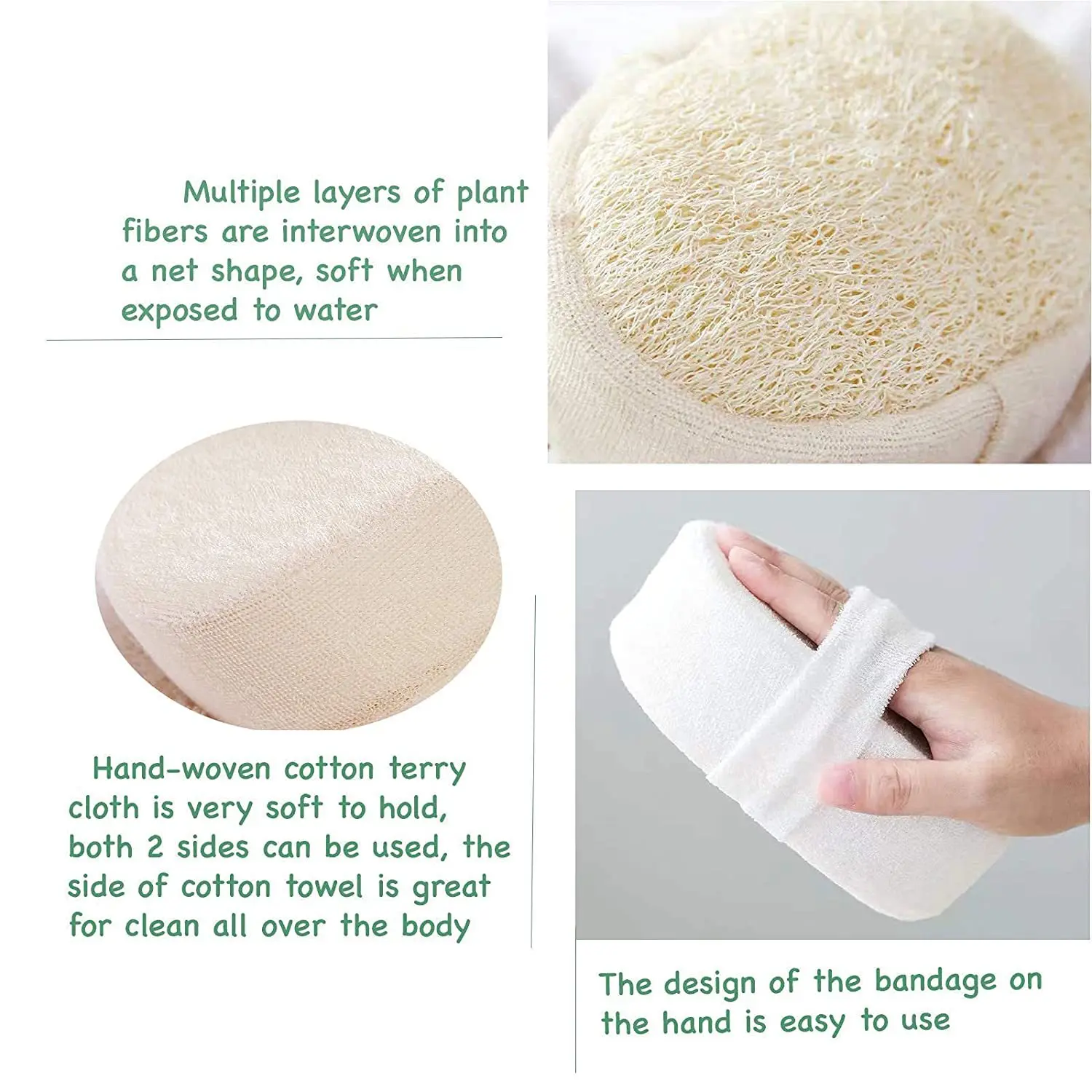 Multiple layers of plant fibers are interwoven into a net shape, soft when exposed to water

Hand-woven cotton terry cloth is very soft to hold, both 2 sides can be used, the side of cotton towel is great for clean all over the body

The design of the bandage on the hand is easy to use