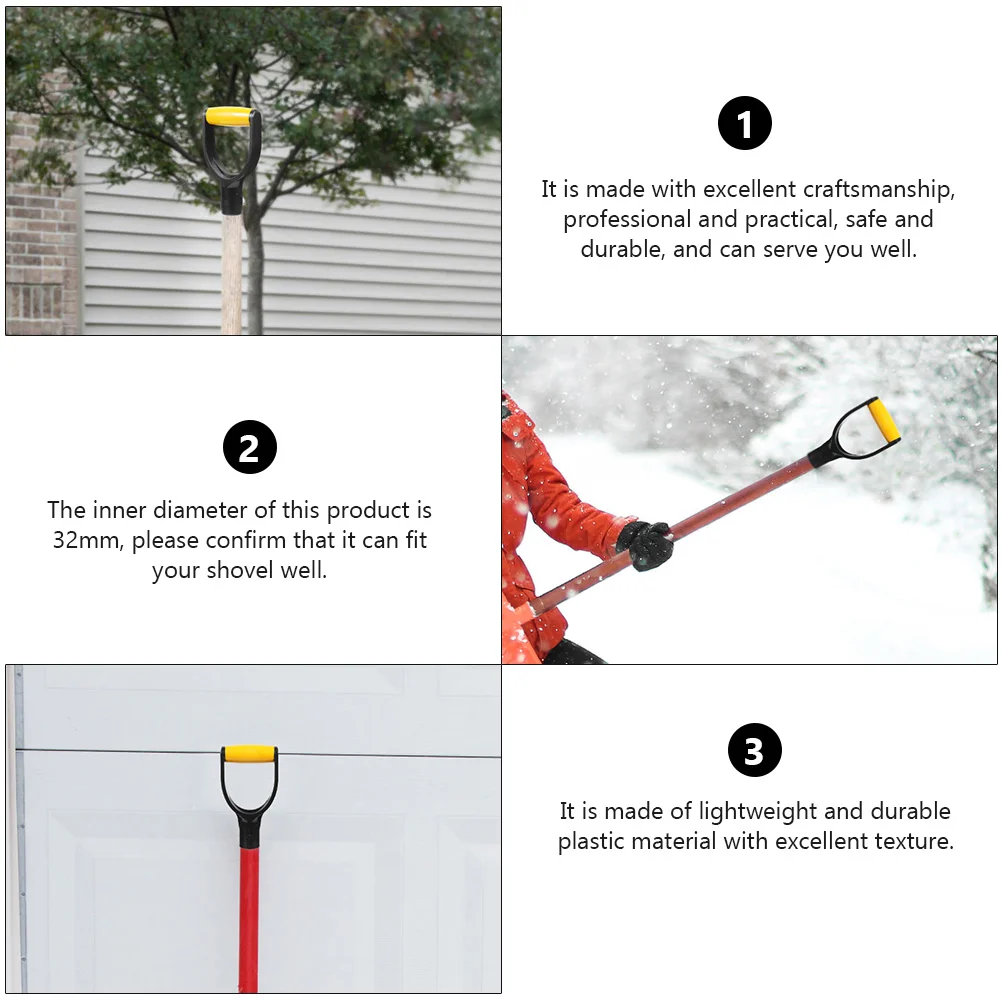 1

It is made with excellent craftsmanship, professional and practical, safe and durable, and can serve you well.

2

The inner diameter of this product is 32mm, please confirm that it can fit your shovel well.

3

It is made of lightweight and durable plastic material with excellent texture.