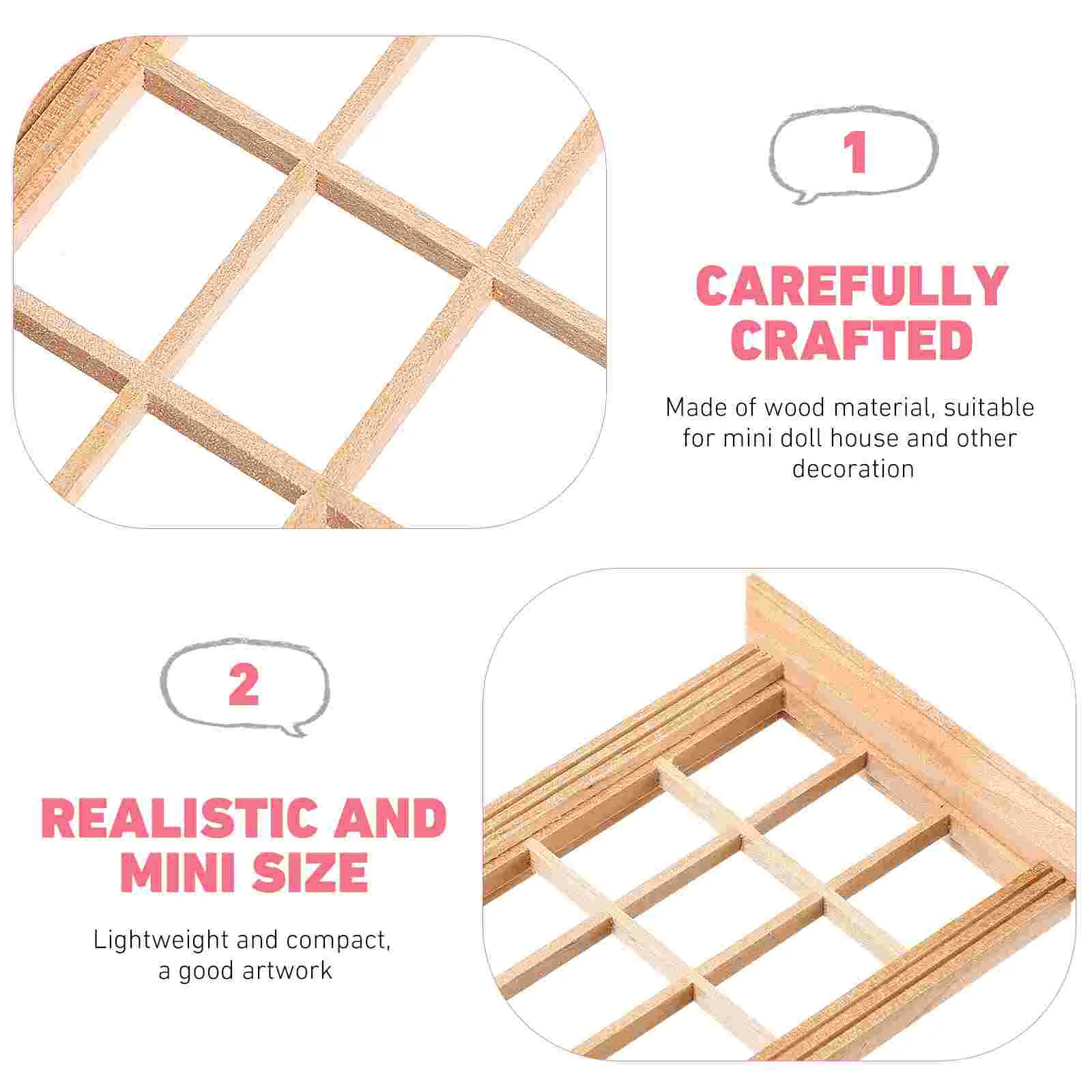 1

CAREFULLY CRAFTED

Made of wood material, suitable for mini doll house and other decoration

2

REALISTIC AND MINI SIZE

Lightweight and compact, a good artwork