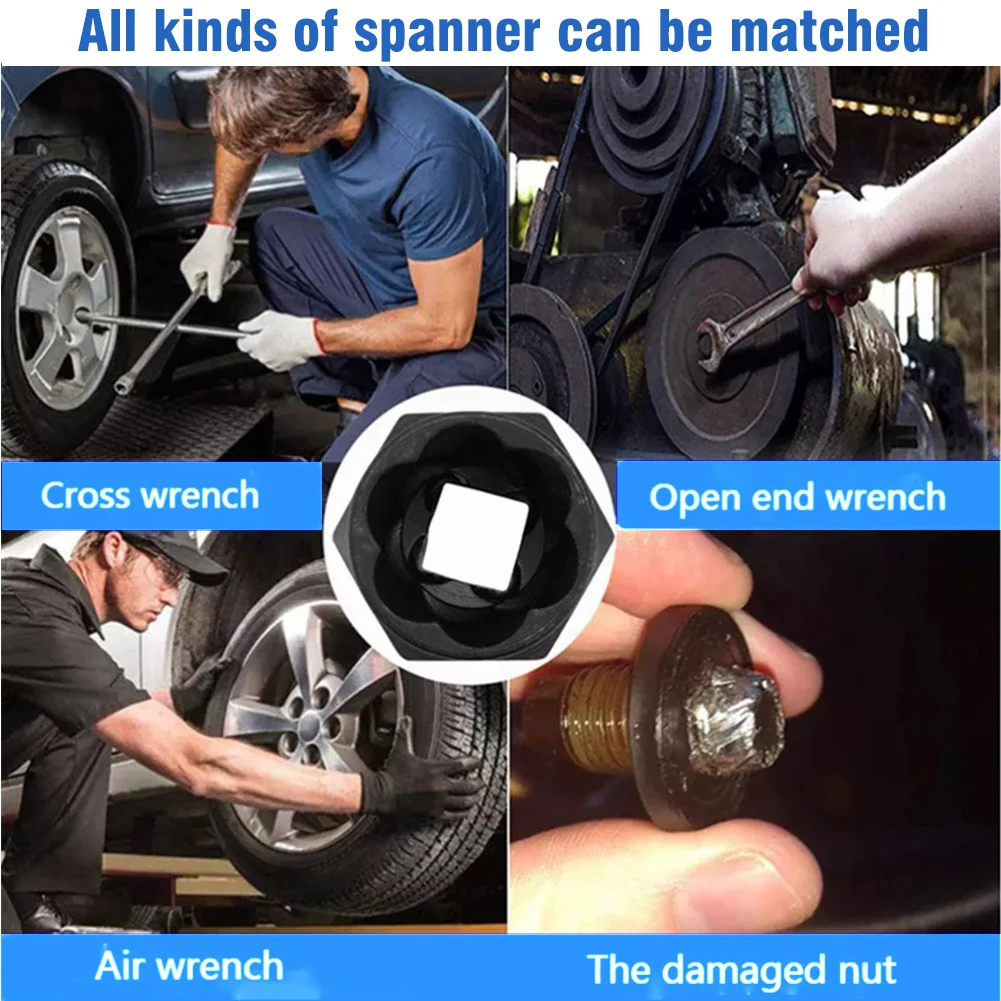 All kinds of spanner can be matched

Cross wrench

Open end wrench

Air wrench

The damaged nut