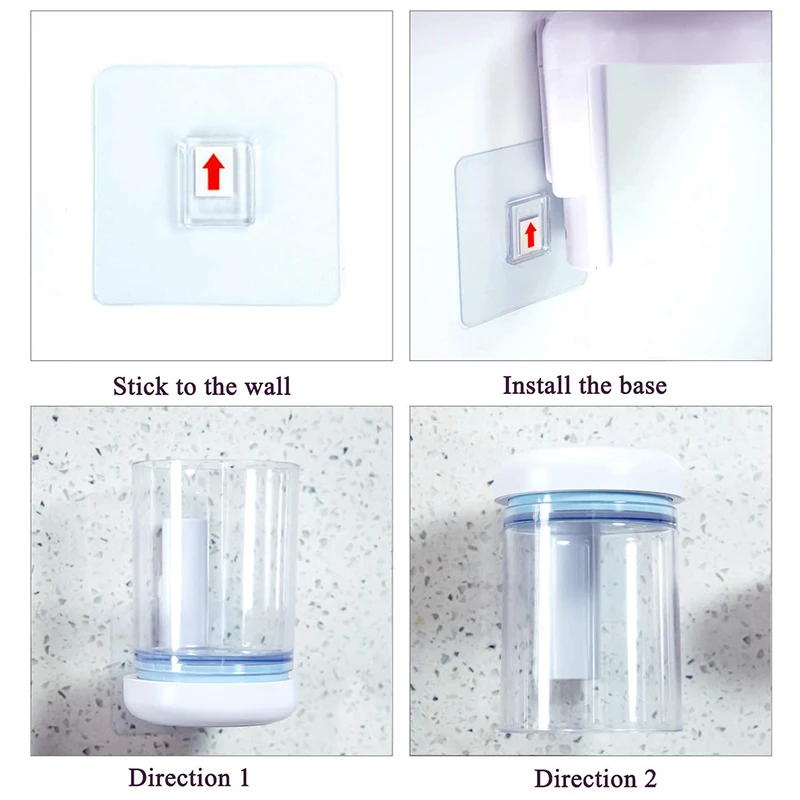 Stick to the wall

Install the base

Direction 1

Direction 2