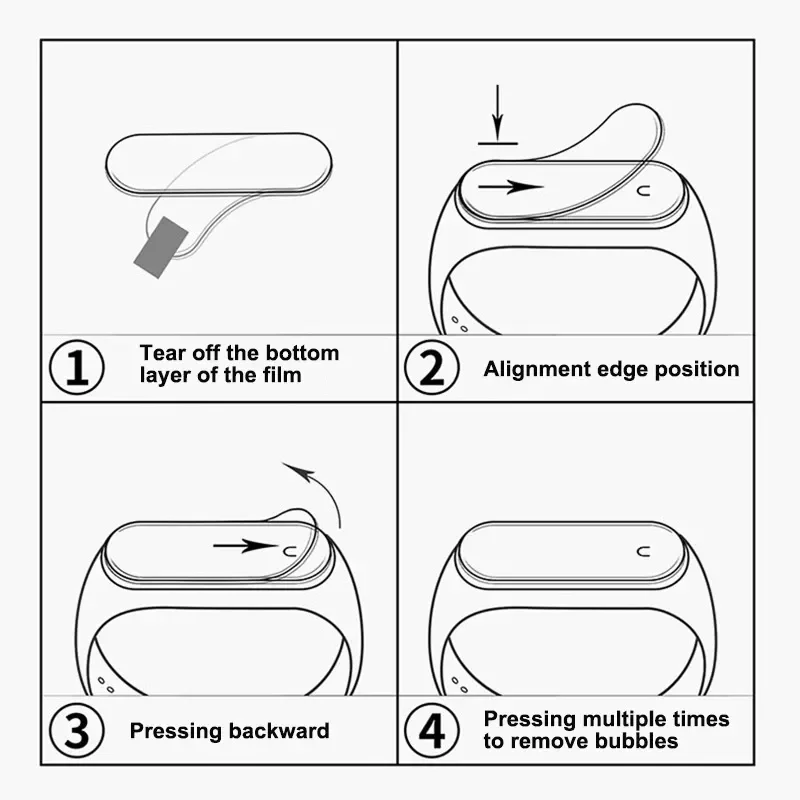 1 Tear off the bottom layer of the film

2 Alignment edge position

3 Pressing backward

4 Pressing multiple times to remove bubbles