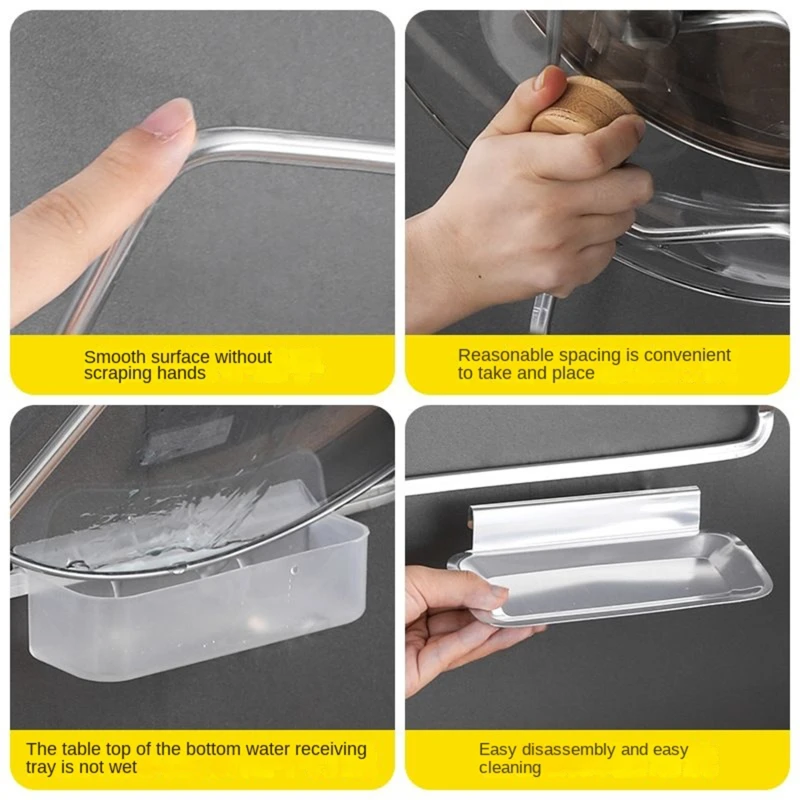 Smooth surface without scraping hands

Reasonable spacing is convenient to take and place

The table top of the bottom water receiving tray is not wet

Easy disassembly and easy cleaning