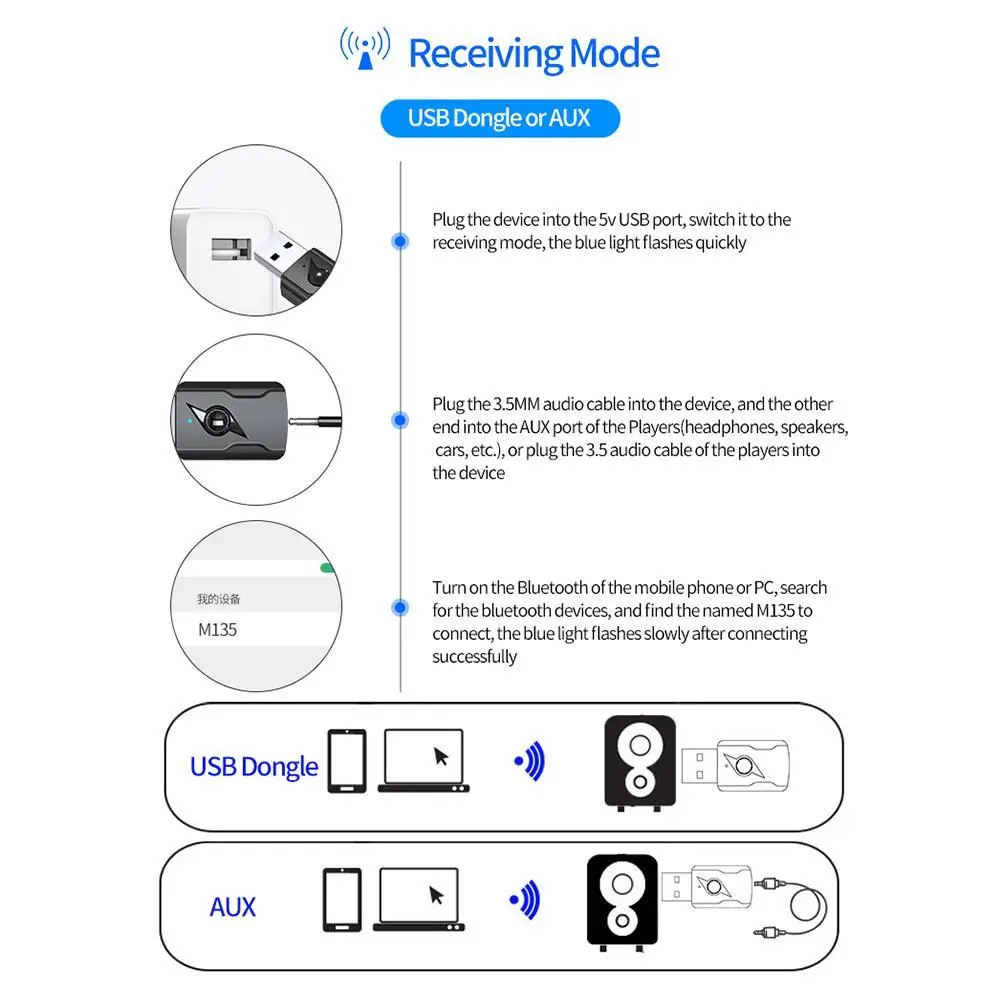 Receiving Mode

USB Dongle or AUX

Plug the device into the 5v USB port, switch it to the receiving mode, the blue light flashes quickly

Plug the 3.5MM audio cable into the device, and the other end into the AUX port of the Players(headphones, speakers, cars, etc.), or plug the 3.5 audio cable of the players into the device

我的设备
M135

Turn on the Bluetooth of the mobile phone or PC, search for the bluetooth devices, and find the named M135 to connect, the blue light flashes slowly after connecting successfully

USB Dongle

AUX