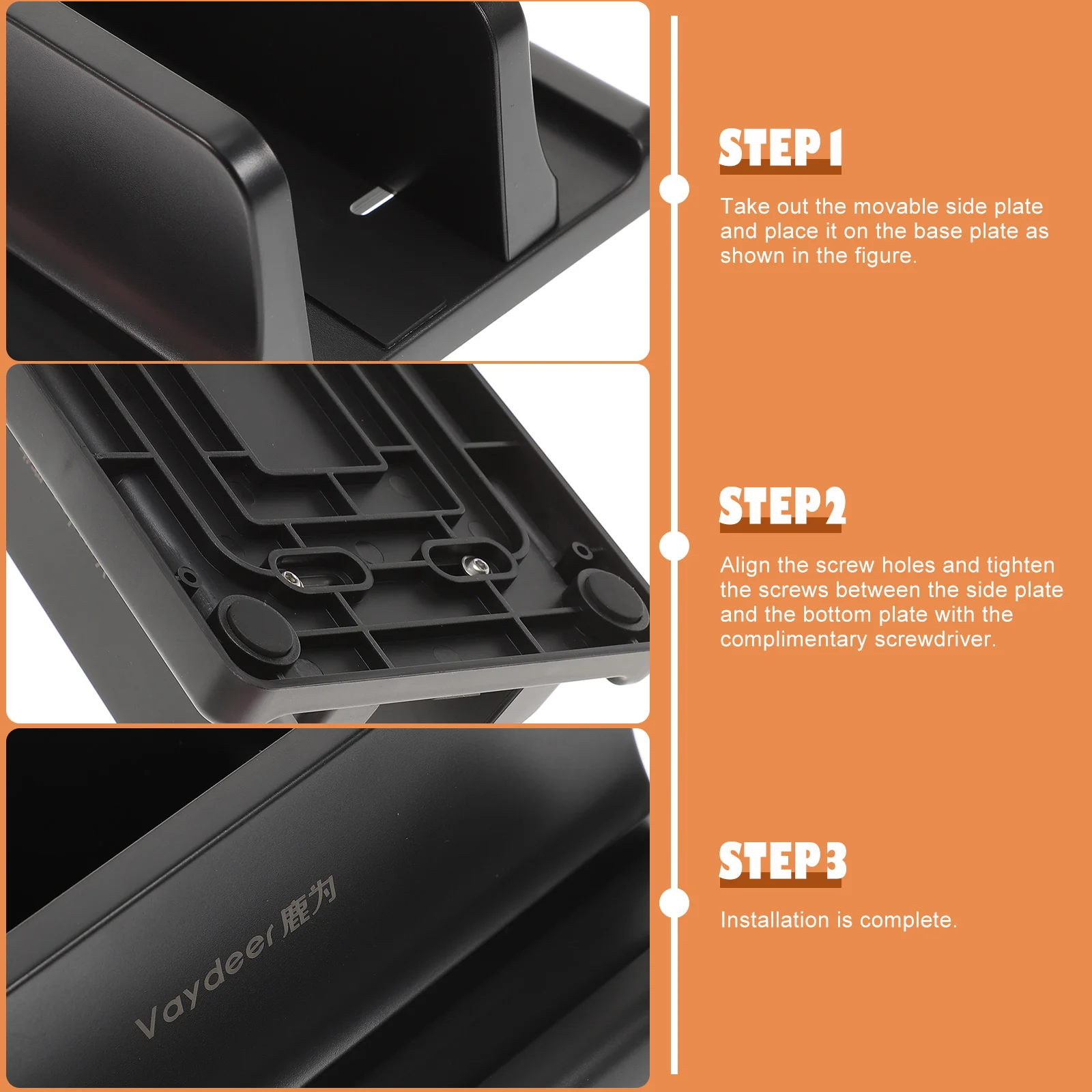 Vaydeer 鹿为

STEP 1

Take out the movable side plate and place it on the base plate as shown in the figure.

STEP 2

Align the screw holes and tighten the screws between the side plate and the bottom plate with the complimentary screwdriver.

STEP 3

Installation is complete.