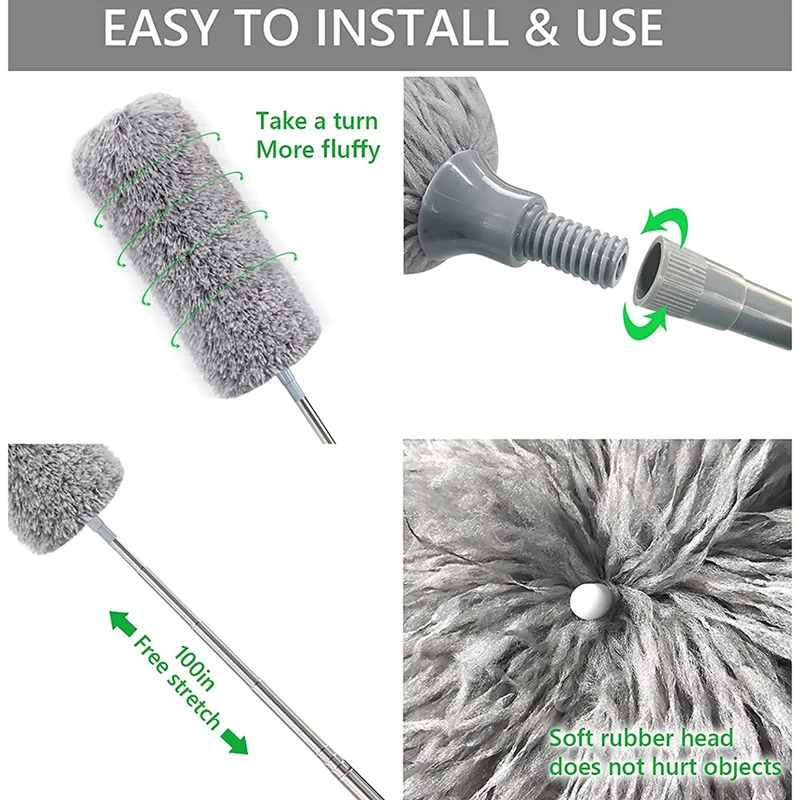 EASY TO INSTALL & USE

Take a turn
More fluffy

100in
Free stretch

Soft rubber head
does not hurt objects