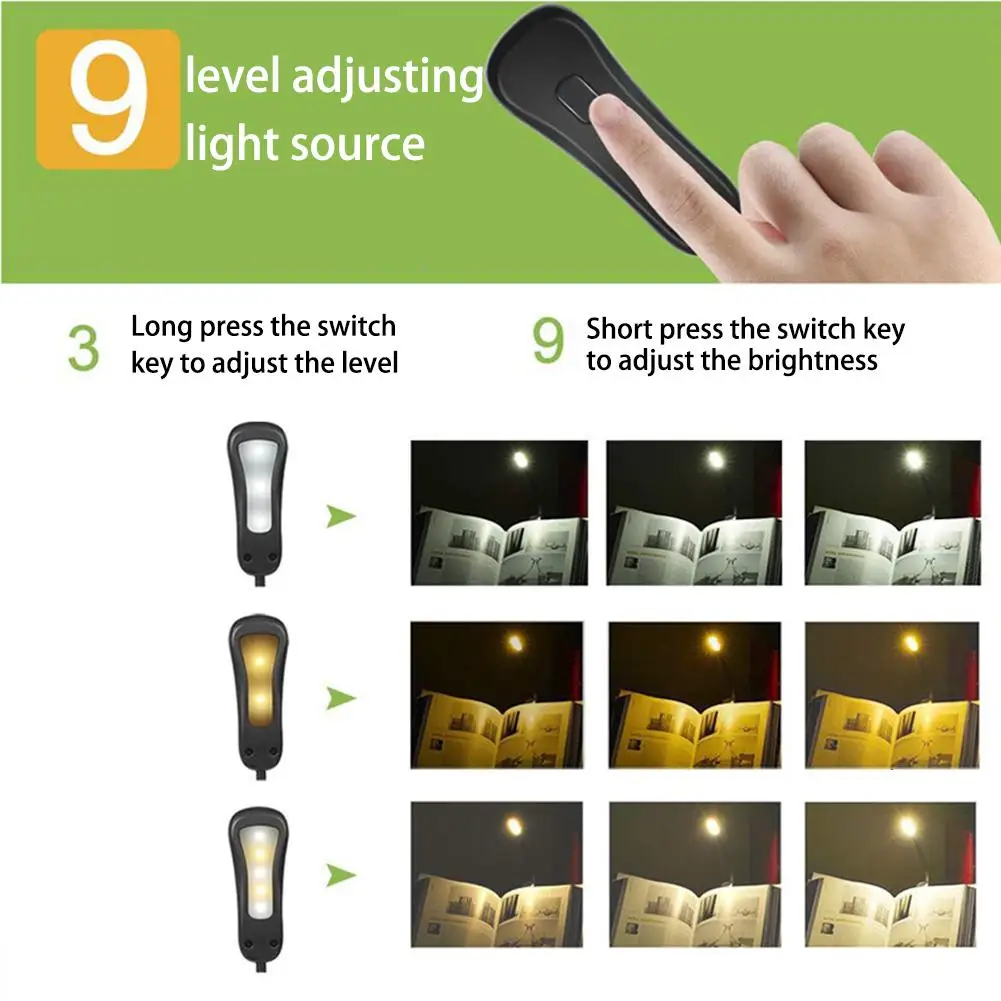 9 level adjusting light source

3 Long press the switch key to adjust the level

9 Short press the switch key to adjust the brightness