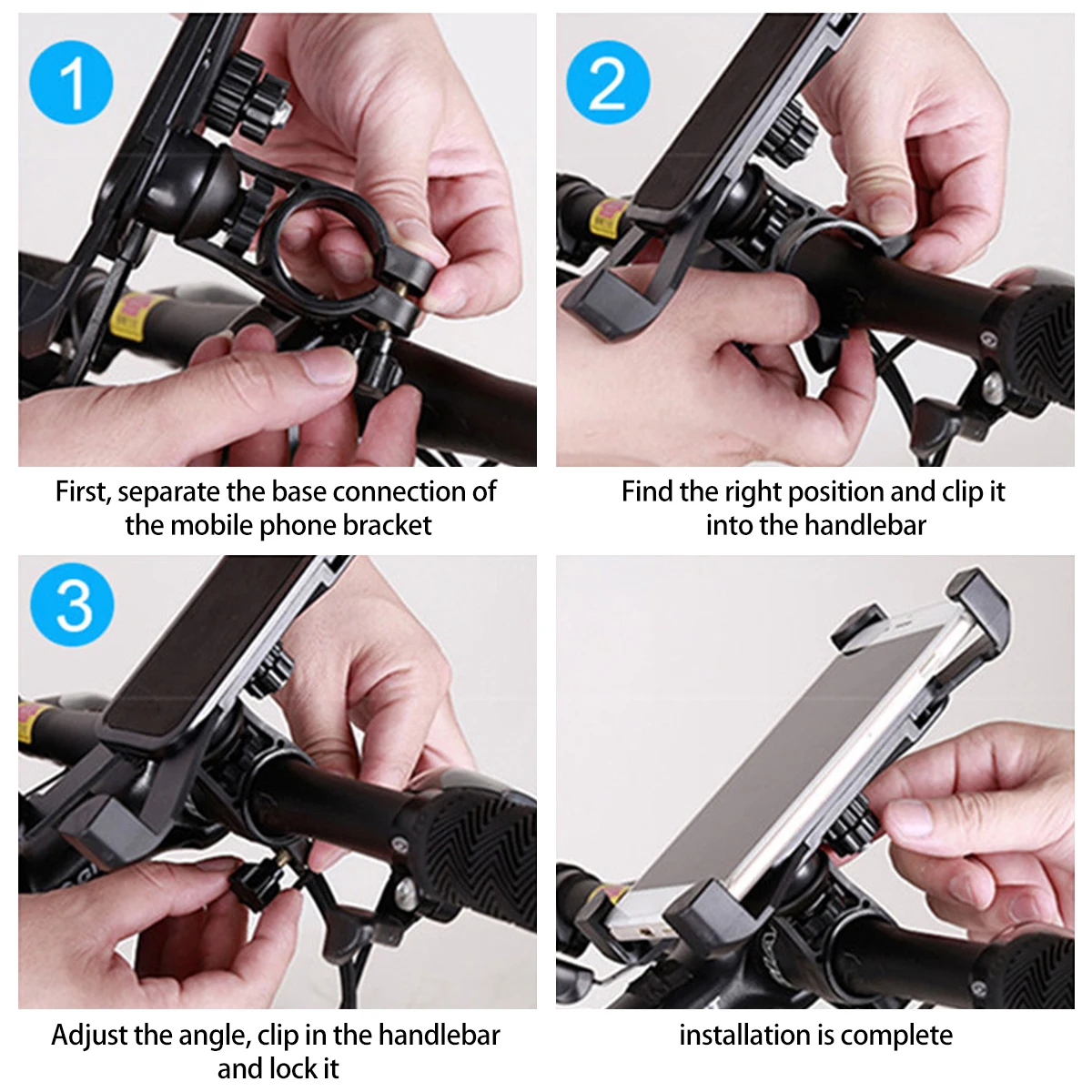 1

First, separate the base connection of the mobile phone bracket

2

Find the right position and clip it into the handlebar

3

Adjust the angle, clip in the handlebar and lock it

installation is complete