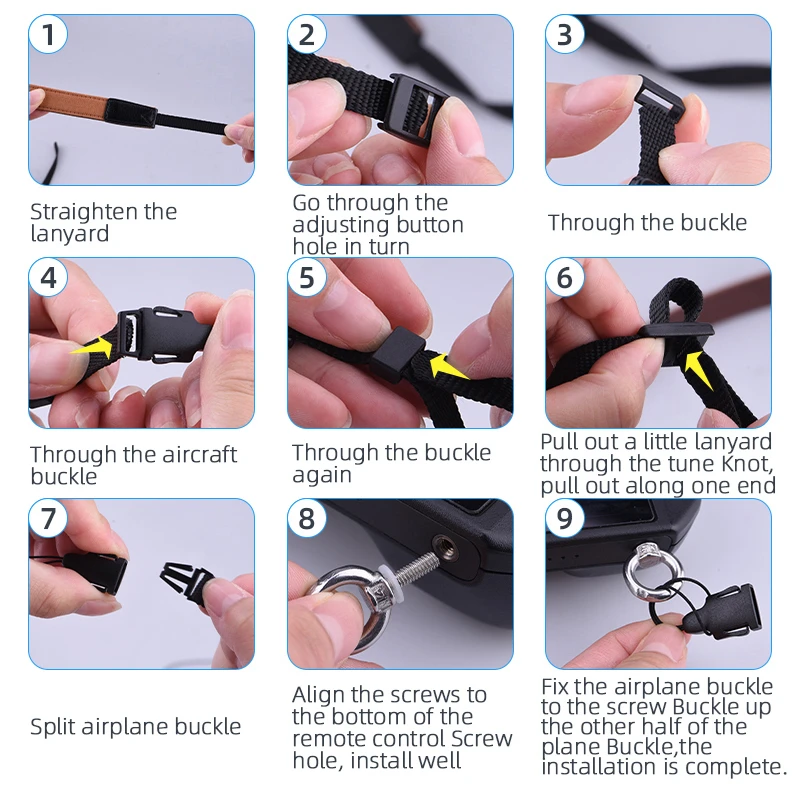 1

Straighten the lanyard

2

Go through the adjusting button hole in turn

3

Through the buckle

4

Through the aircraft buckle

5

Through the buckle again

6

Pull out a little lanyard through the tune Knot, pull out along one end

7

Split airplane buckle

8

Align the screws to the bottom of the remote control Screw hole, install well

9

Fix the airplane buckle to the screw Buckle up the other half of the plane Buckle,the installation is complete.