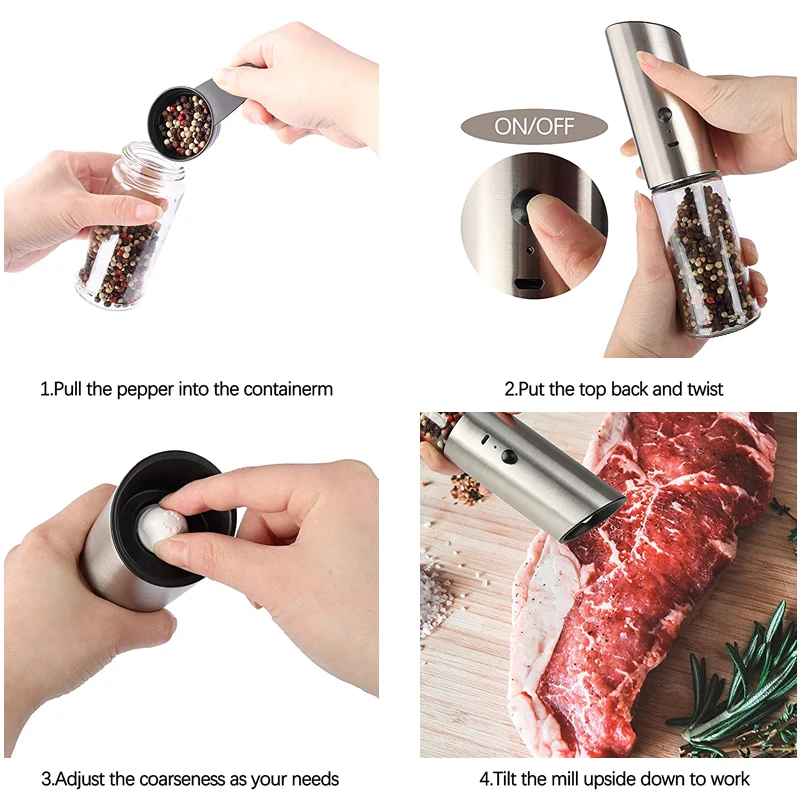 ON/OFF

1.Pull the pepper into the containerm

2.Put the top back and twist

3.Adjust the coarseness as your needs

4.Tilt the mill upside down to work