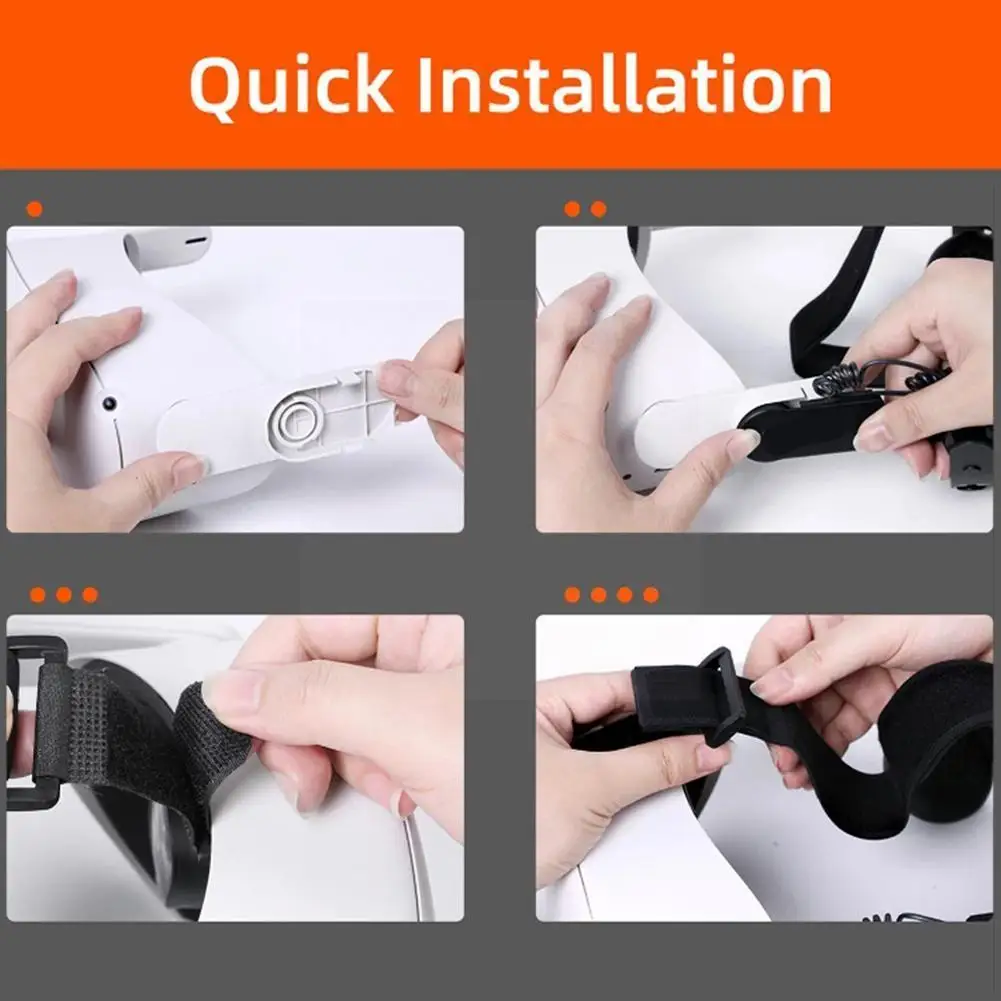 Quick Installation