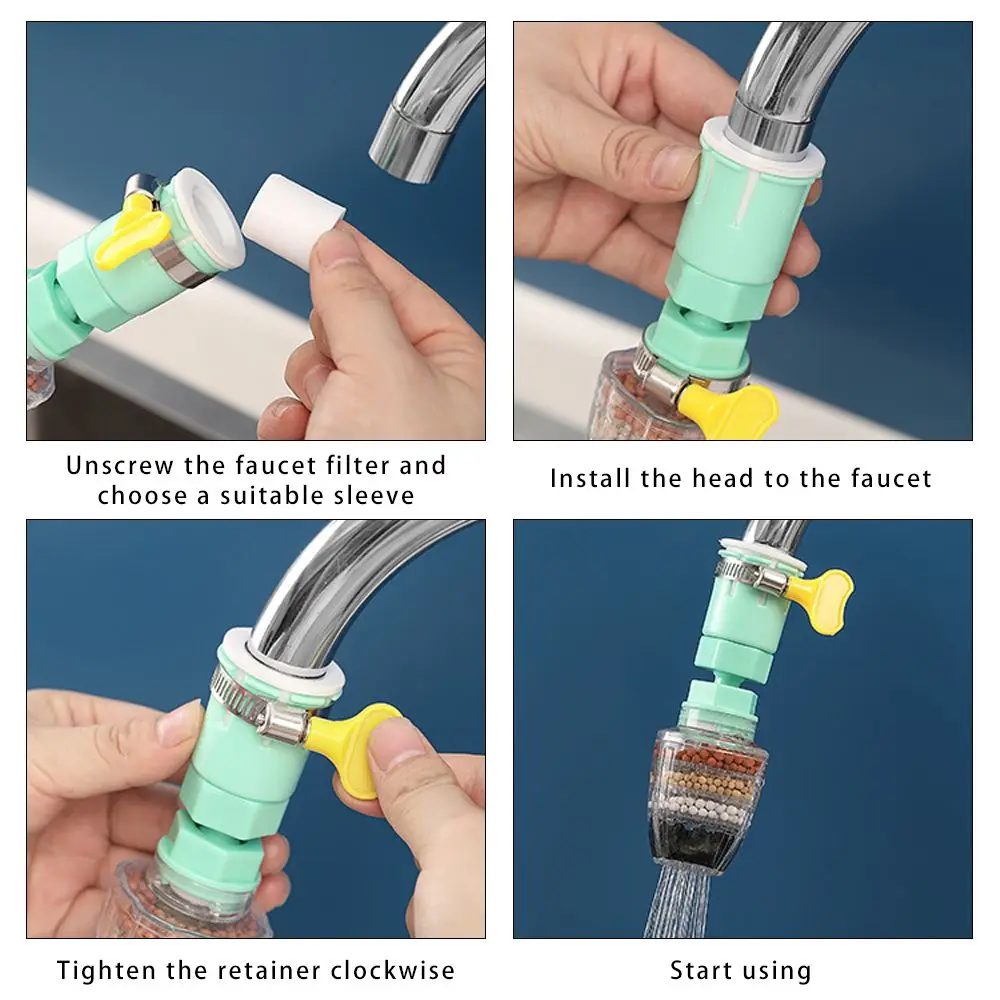 Unscrew the faucet filter and choose a suitable sleeve

Install the head to the faucet

Tighten the retainer clockwise

Start using