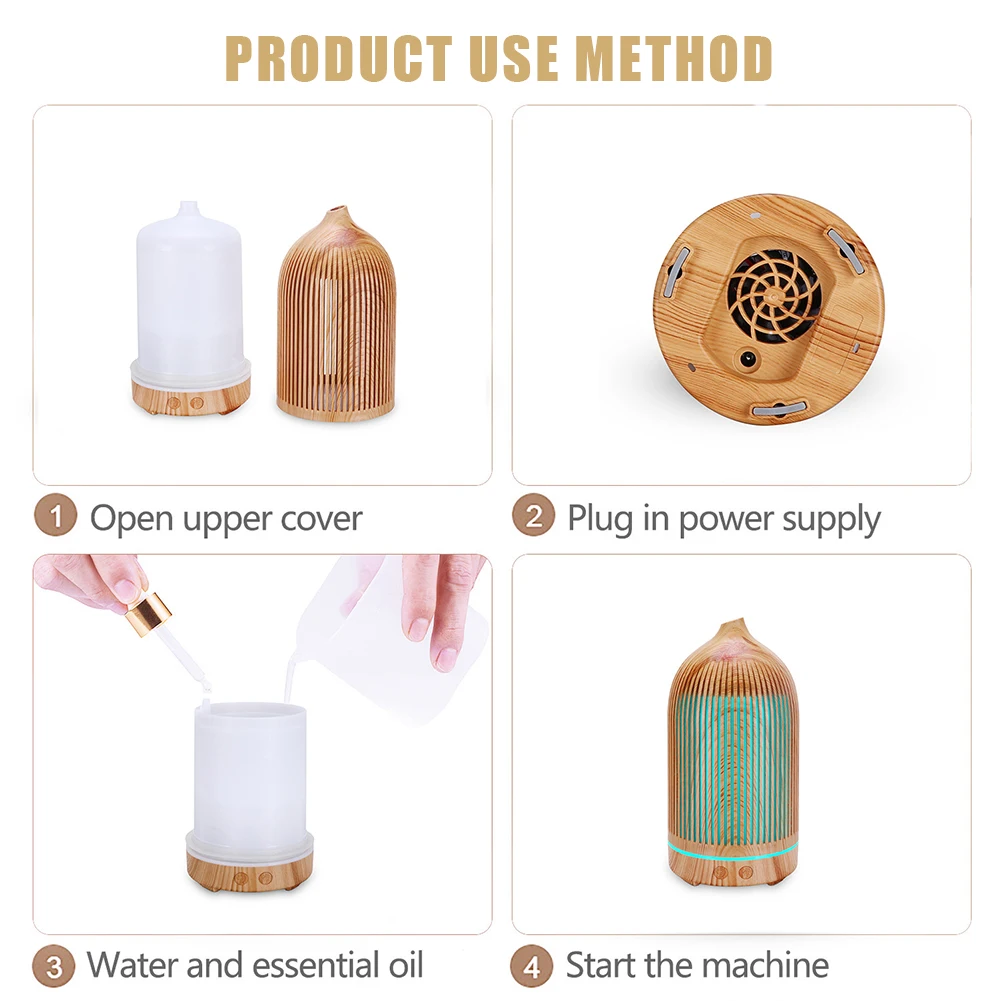 PRODUCT USE METHOD

1 Open upper cover

2 Plug in power supply

3 Water and essential oil

4 Start the machine