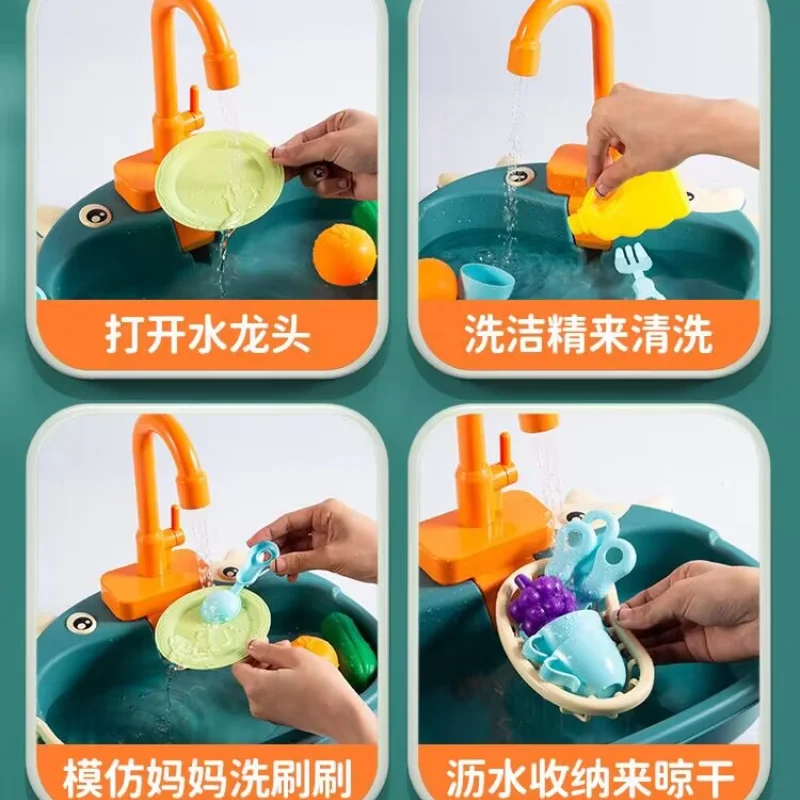 打开水龙头

洗洁精来清洗

模仿妈妈洗刷刷

沥水收纳来晾干