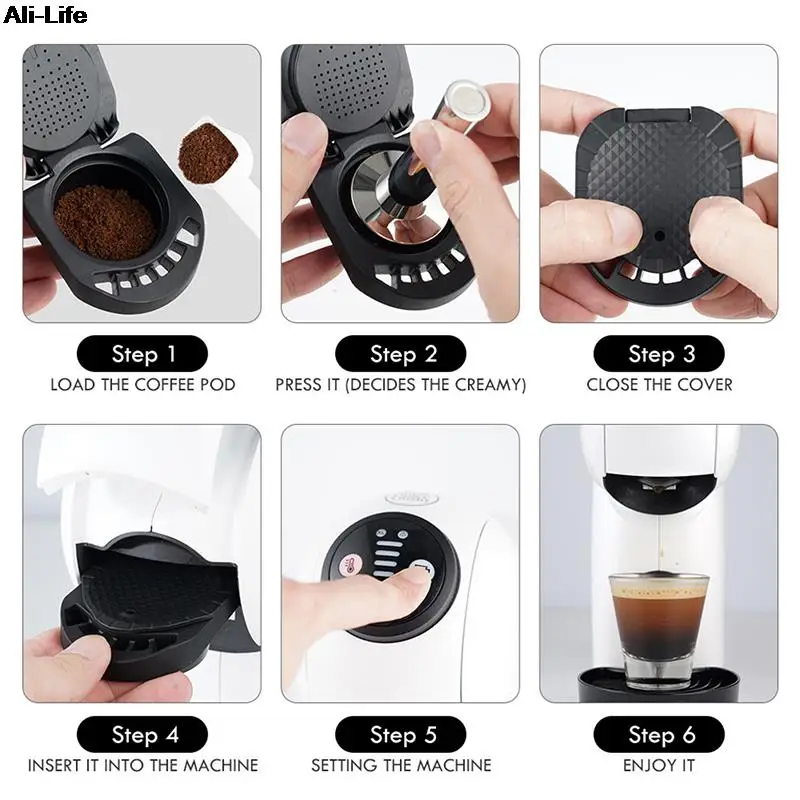 Ali-Life

Step 1
LOAD THE COFFEE POD

Step 2
PRESS IT (DECIDES THE CREAMY)

Step 3
CLOSE THE COVER

Step 4
INSERT IT INTO THE MACHINE

Step 5
SETTING THE MACHINE

Step 6
ENJOY IT