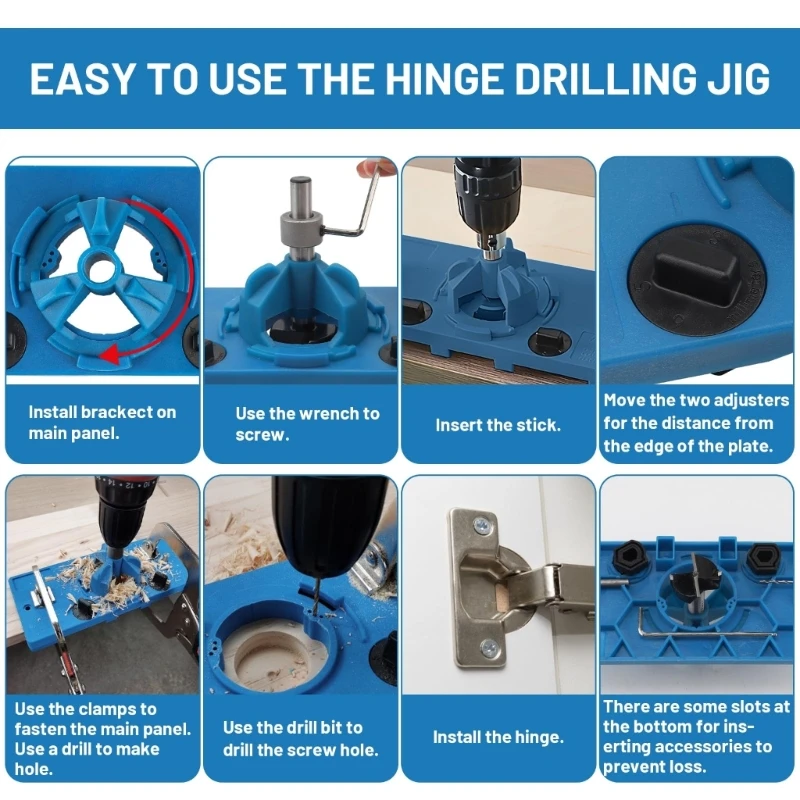 EASY TO USE THE HINGE DRILLING JIG

Install brackect on main panel.

Use the wrench to screw.

Insert the stick.

Move the two adjusters for the distance from the edge of the plate.

Use the clamps to fasten the main panel. Use a drill to make hole.

Use the drill bit to drill the screw hole.

Install the hinge.

There are some slots at the bottom for inserting accessories to prevent loss.