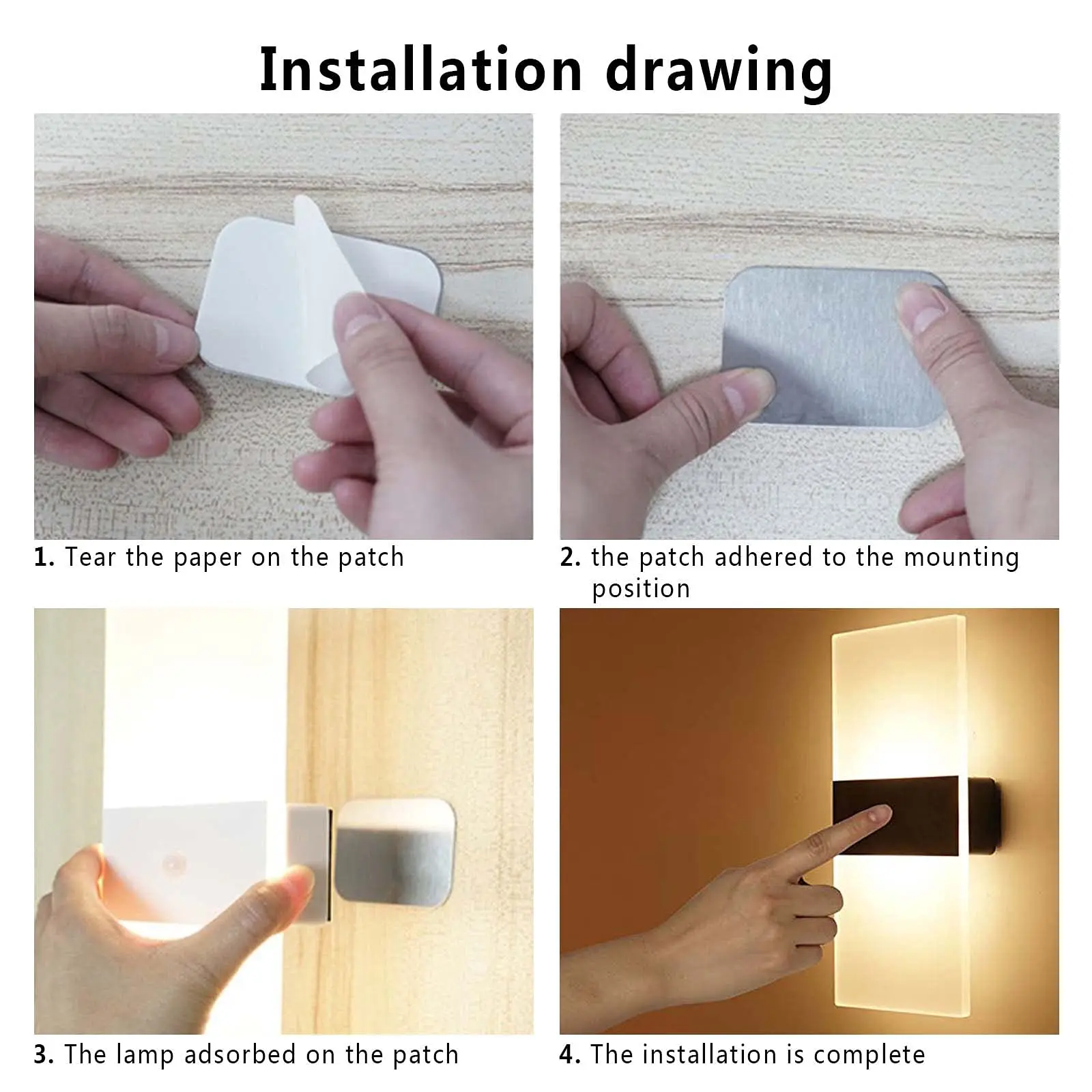 Installation drawing

1. Tear the paper on the patch

2. the patch adhered to the mounting position

3. The lamp adsorbed on the patch

4. The installation is complete