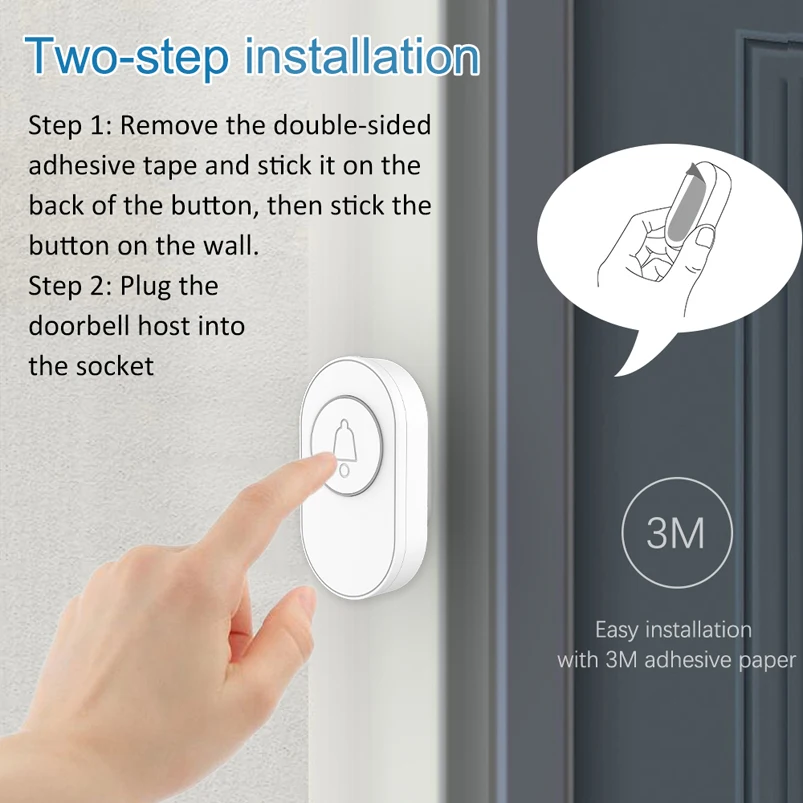 Two-step installation

Step 1: Remove the double-sided adhesive tape and stick it on the back of the button, then stick the button on the wall.
Step 2: Plug the doorbell host into the socket

3M

Easy installation with 3M adhesive paper