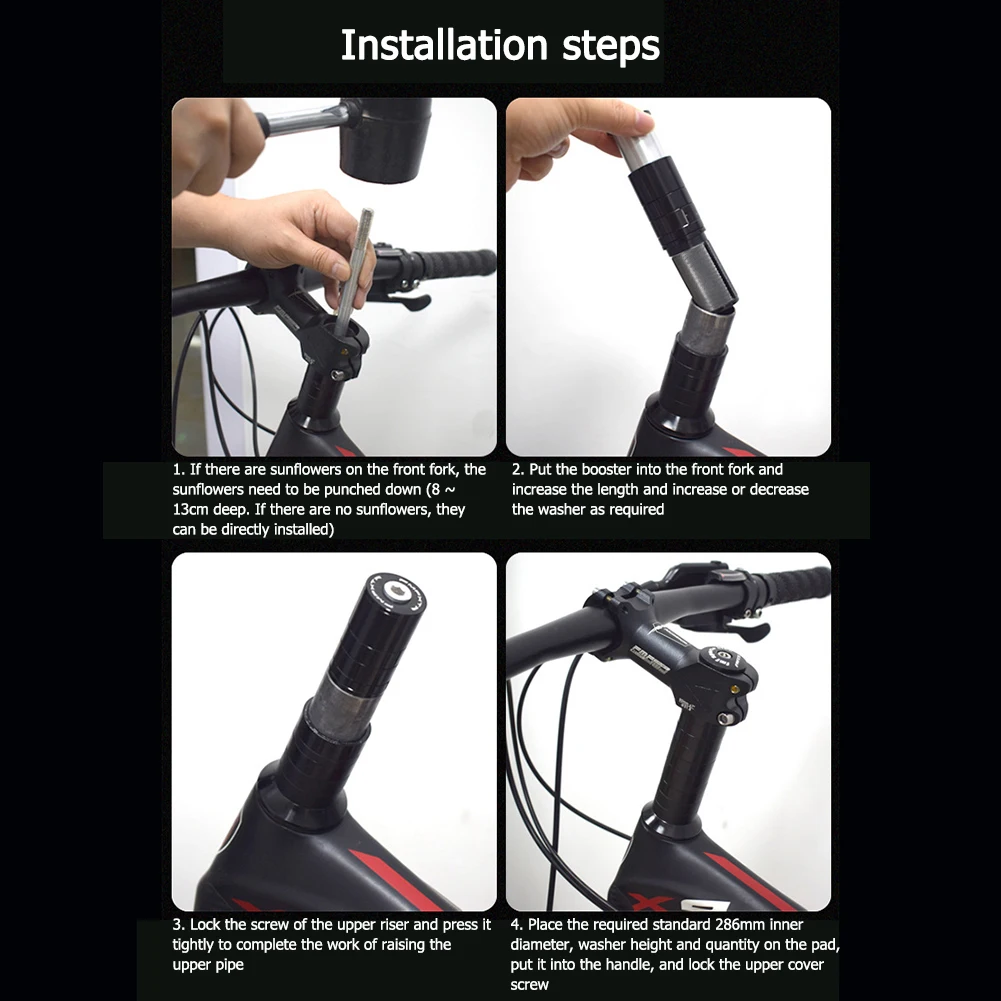 Installation steps

1. If there are sunflowers on the front fork, the sunflowers need to be punched down (8 ~ 13cm deep. If there are no sunflowers, they can be directly installed)

2. Put the booster into the front fork and increase the length and increase or decrease the washer as required

3. Lock the screw of the upper riser and press it tightly to complete the work of raising the upper pipe

4. Place the required standard 286mm inner diameter, washer height and quantity on the pad, put it into the handle, and lock the upper cover screw