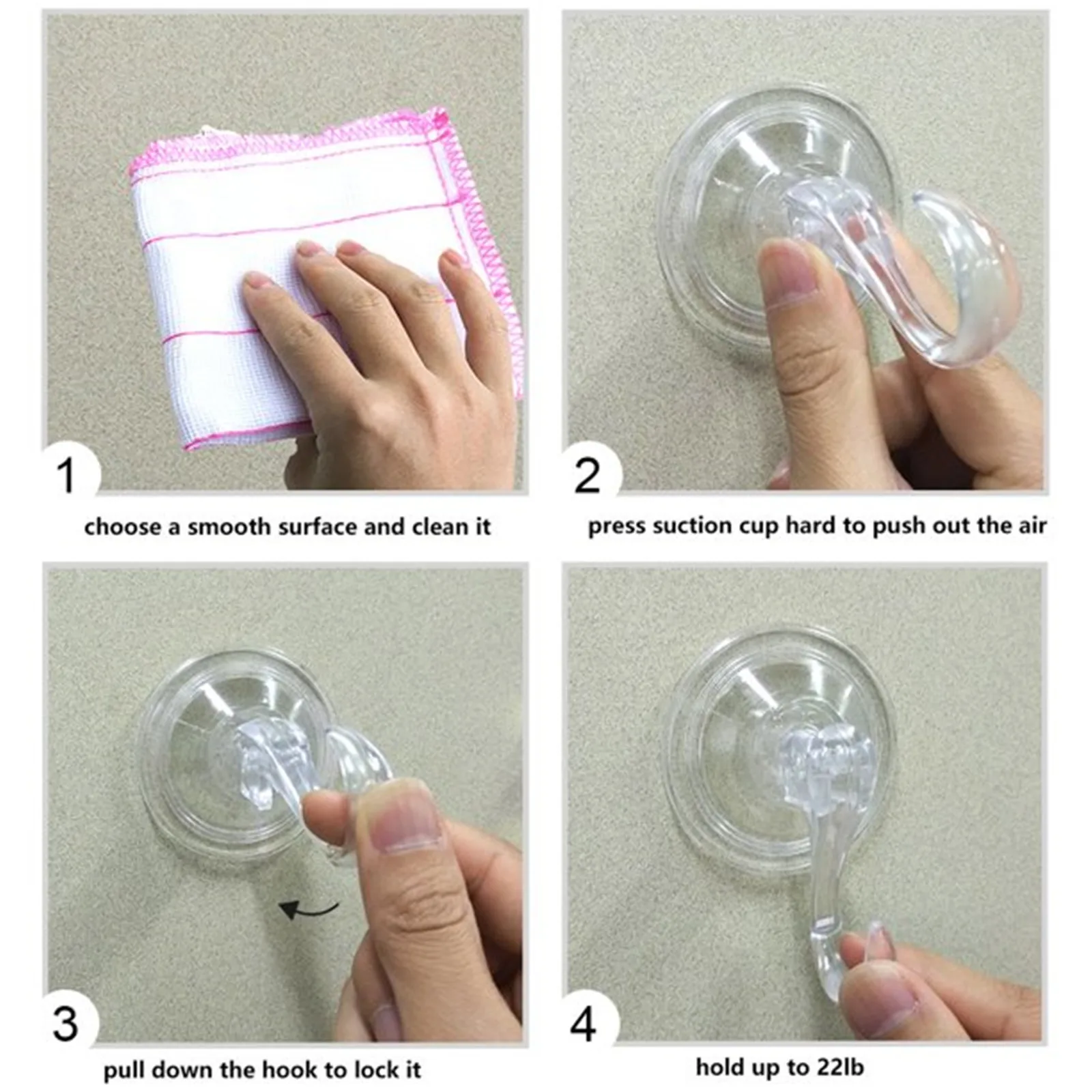 1

choose a smooth surface and clean it

2

press suction cup hard to push out the air

3

pull down the hook to lock it

4

hold up to 22lb