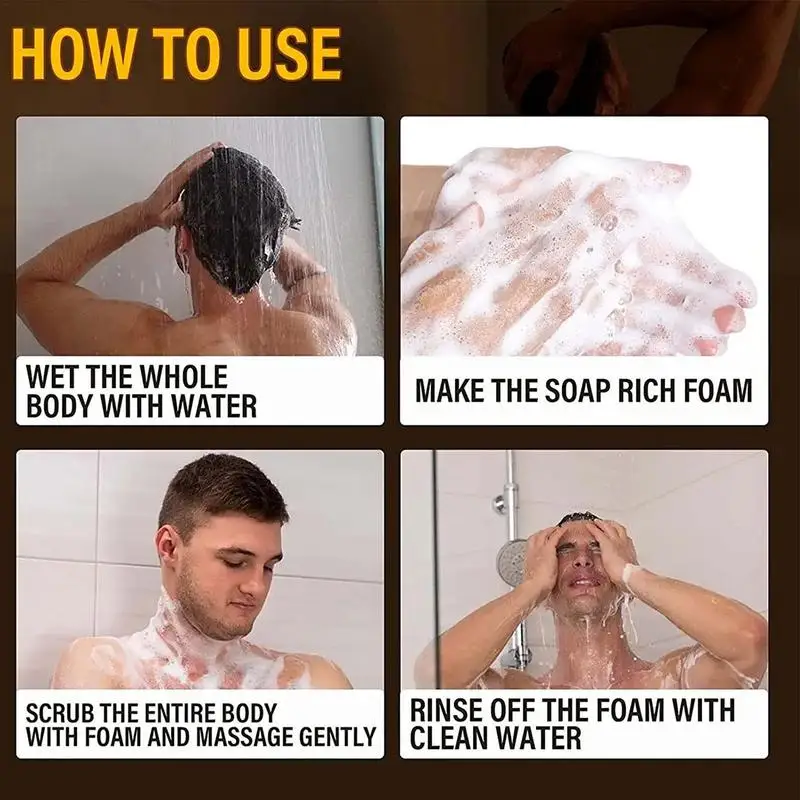 HOW TO USE

WET THE WHOLE BODY WITH WATER

MAKE THE SOAP RICH FOAM

SCRUB THE ENTIRE BODY WITH FOAM AND MASSAGE GENTLY

RINSE OFF THE FOAM WITH CLEAN WATER