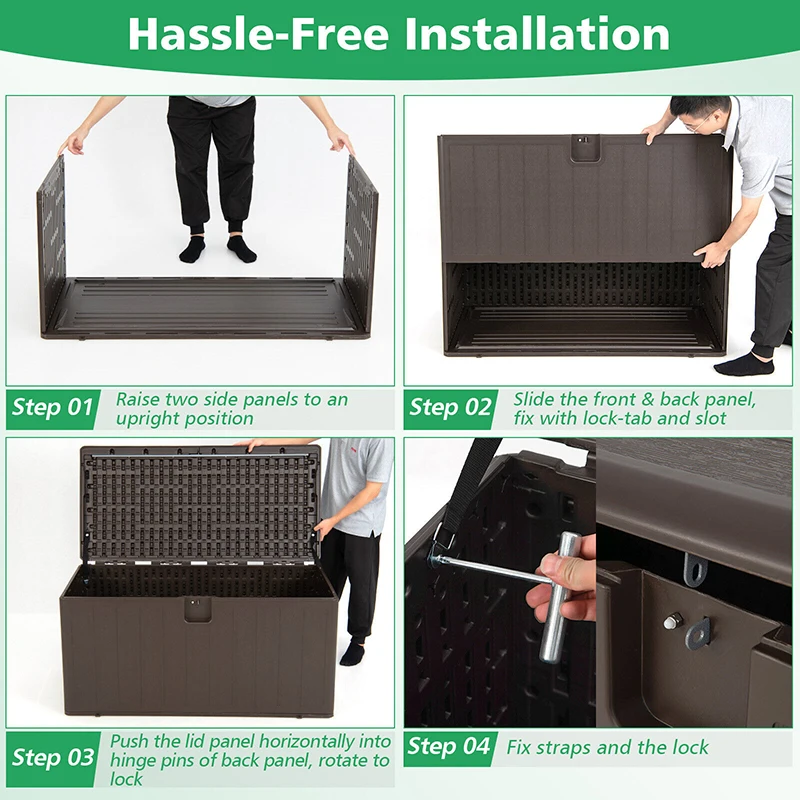 Hassle-Free Installation

Step 01 Raise two side panels to an upright position

Step 02 Slide the front & back panel, fix with lock-tab and slot

Step 03 Push the lid panel horizontally into hinge pins of back panel, rotate to lock

Step 04 Fix straps and the lock