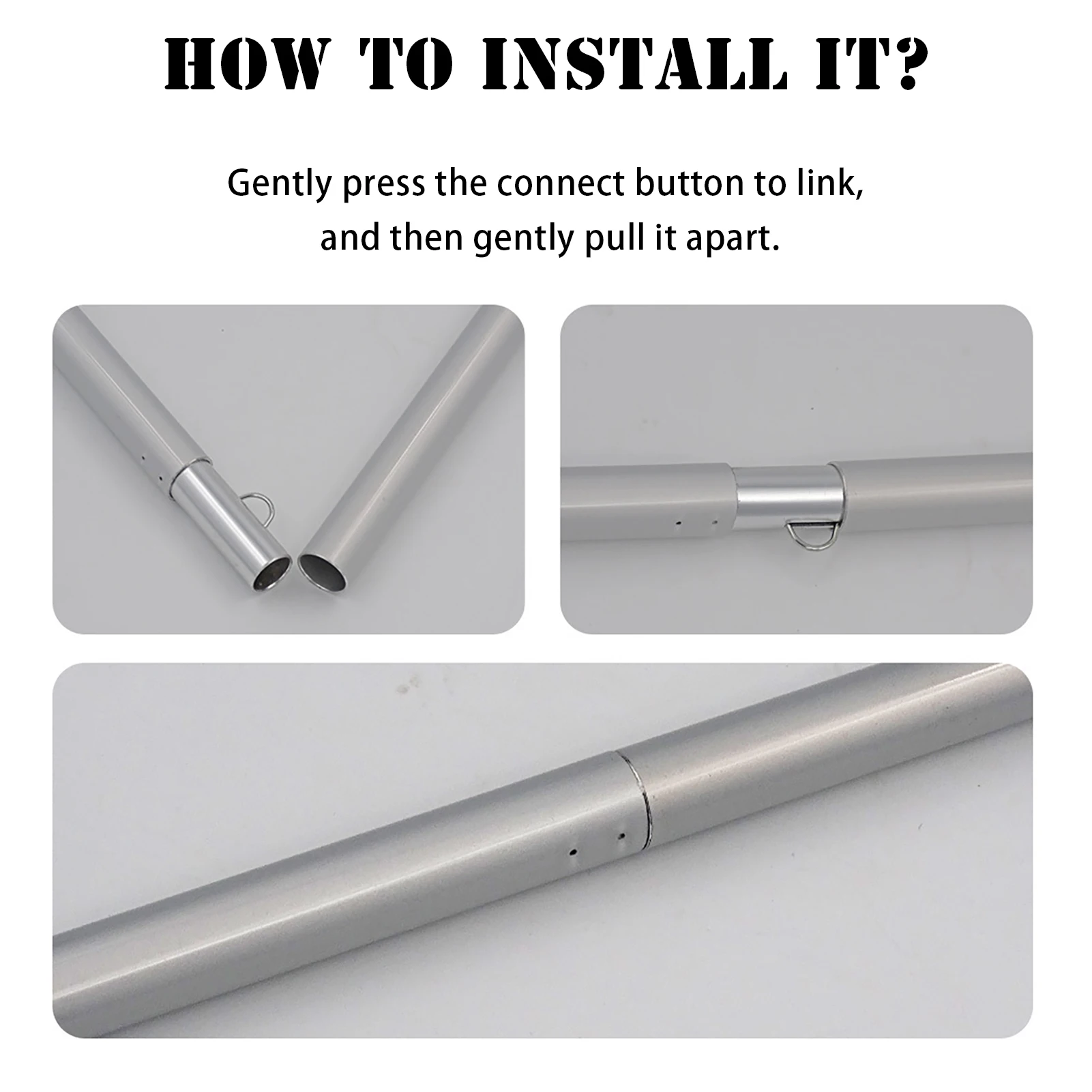 HOW TO INSTALL IT?

Gently press the connect button to link, and then gently pull it apart.