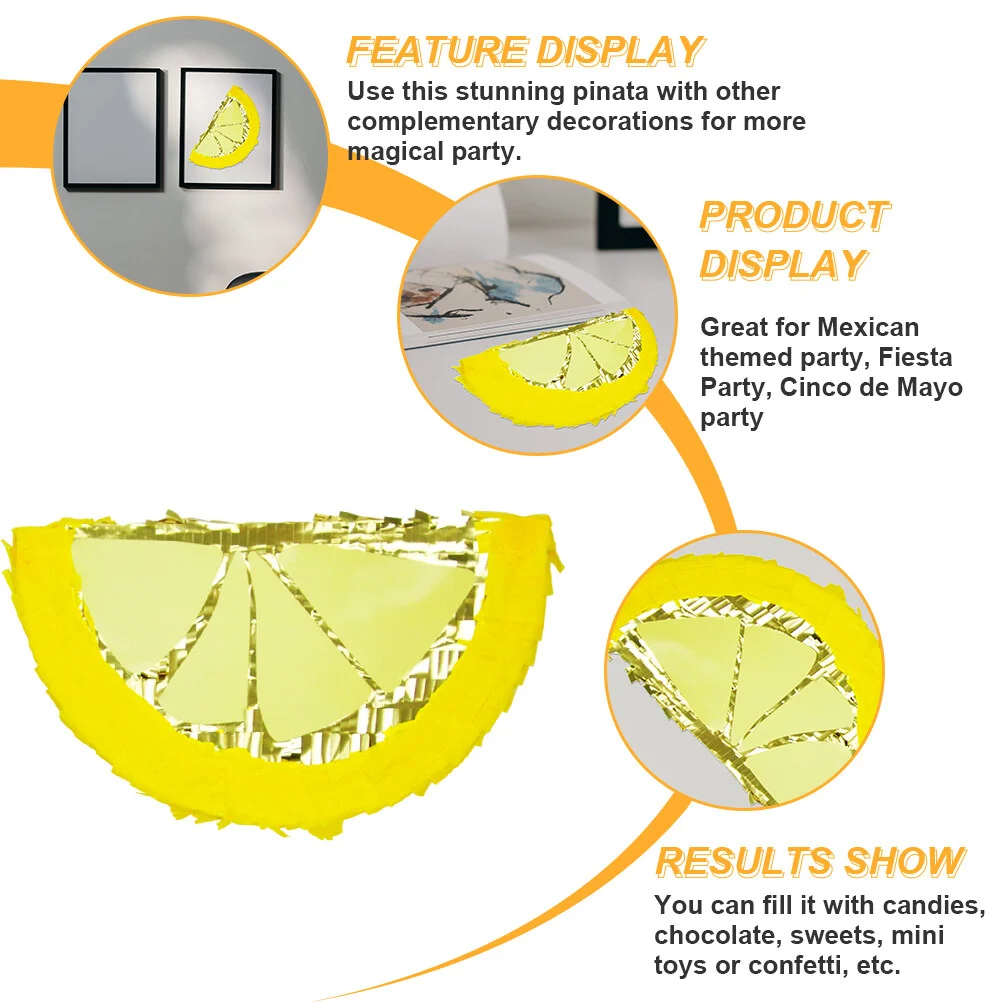 FEATURE DISPLAY
Use this stunning pinata with other complementary decorations for more magical party.

PRODUCT DISPLAY
Great for Mexican themed party, Fiesta Party, Cinco de Mayo party

RESULTS SHOW
You can fill it with candies, chocolate, sweets, mini toys or confetti, etc.