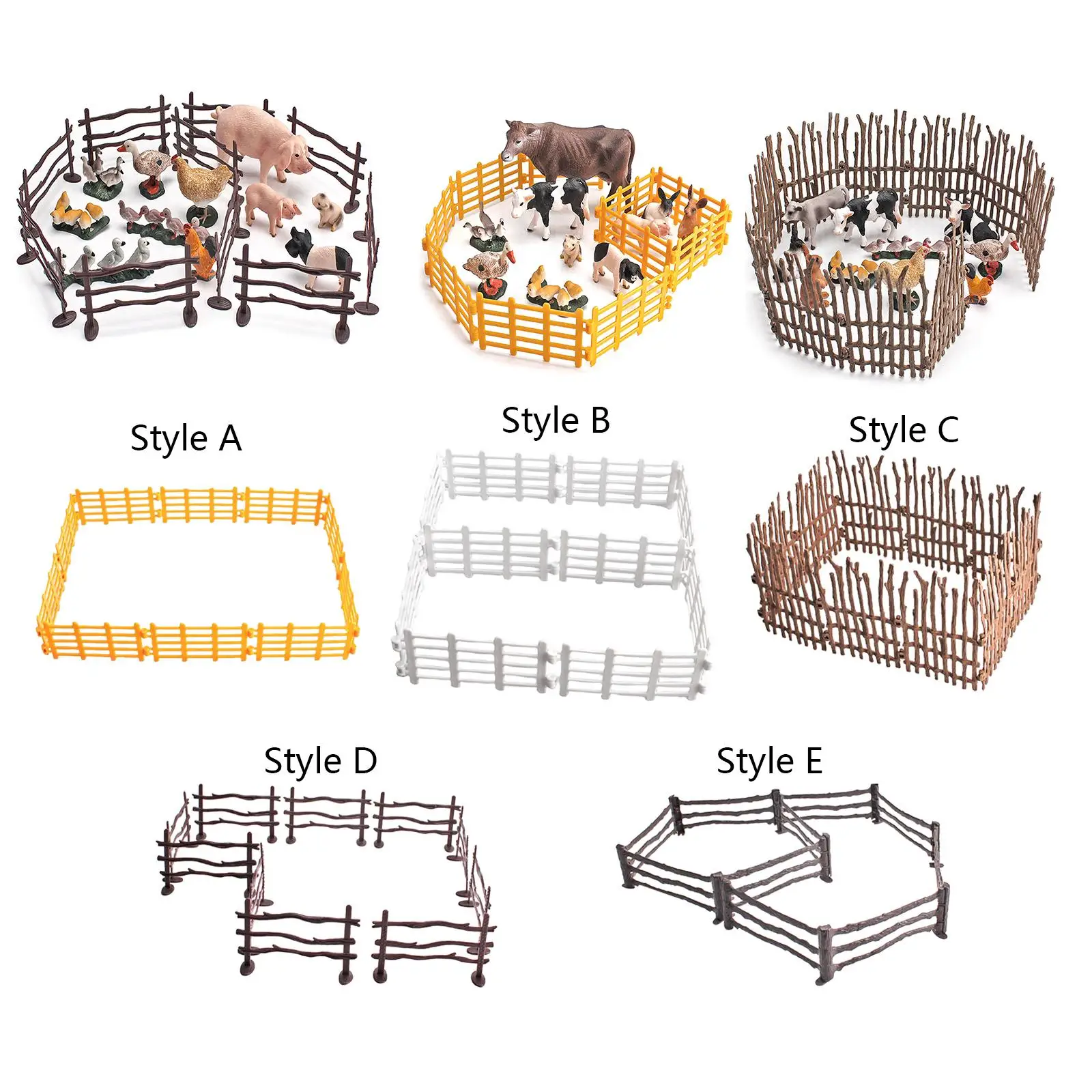 Style A

Style B

Style C

Style D

Style E