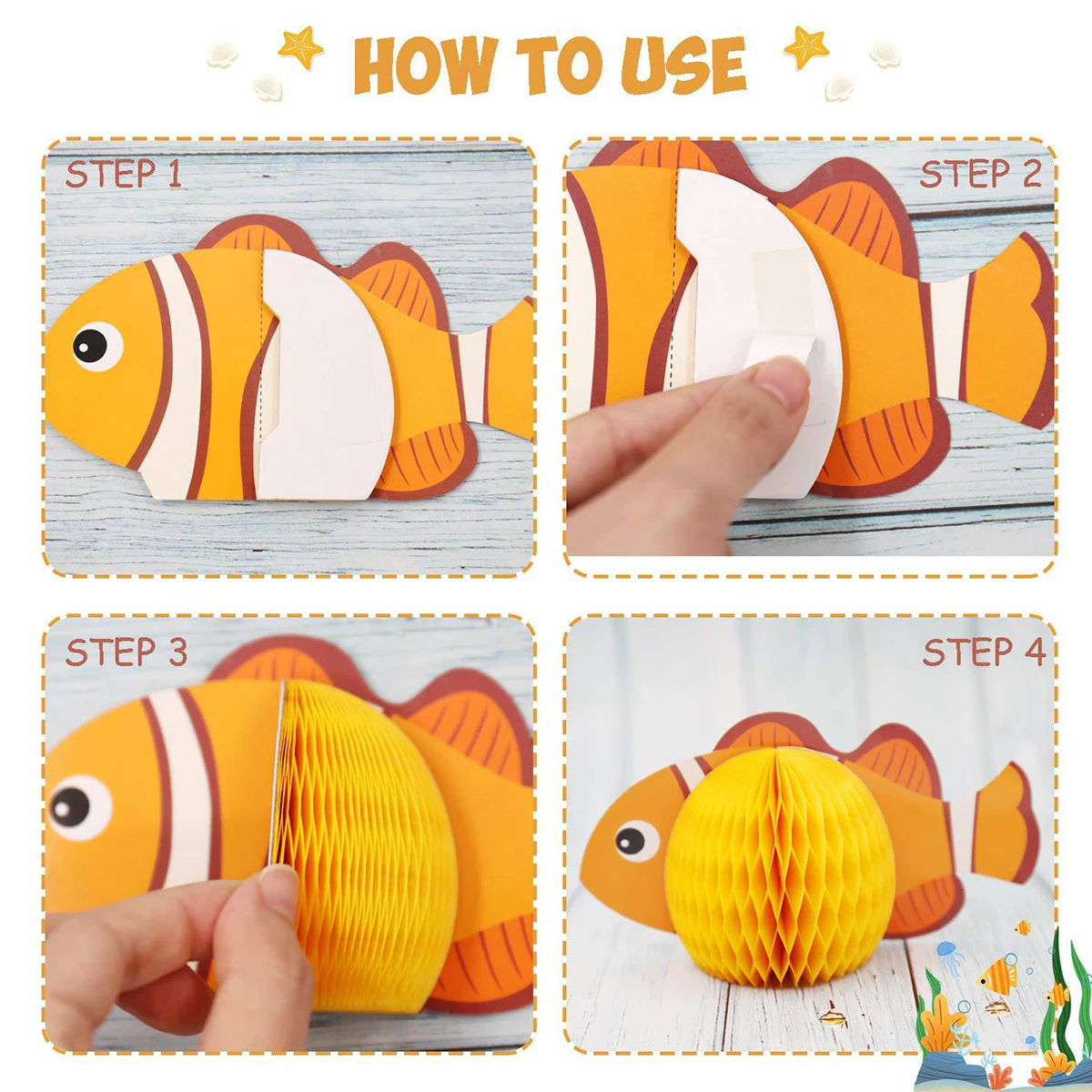 HOW TO USE

STEP 1

STEP 2

STEP 3

STEP 4