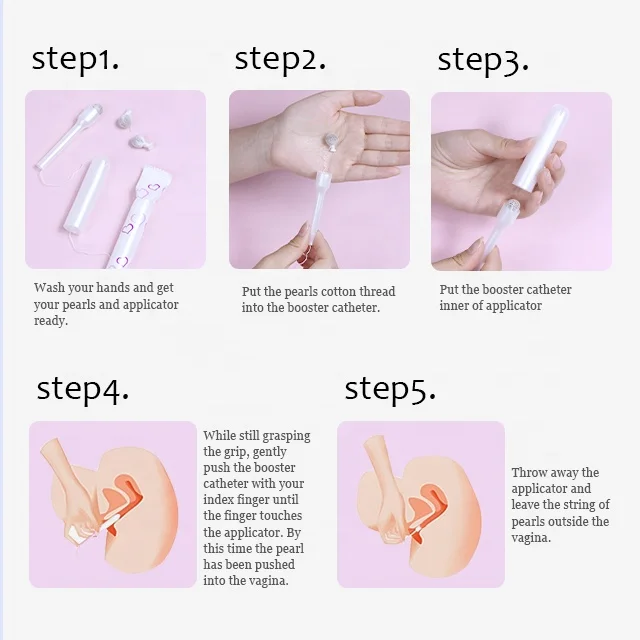 step1.

Wash your hands and get your pearls and applicator ready.

step2.

Put the pearls cotton thread into the booster catheter.

step3.

Put the booster catheter inner of applicator

step4.

While still grasping the grip, gently push the booster catheter with your index finger until the finger touches the applicator. By this time the pearl has been pushed into the vagina.

step5.

Throw away the applicator and leave the string of pearls outside the vagina.