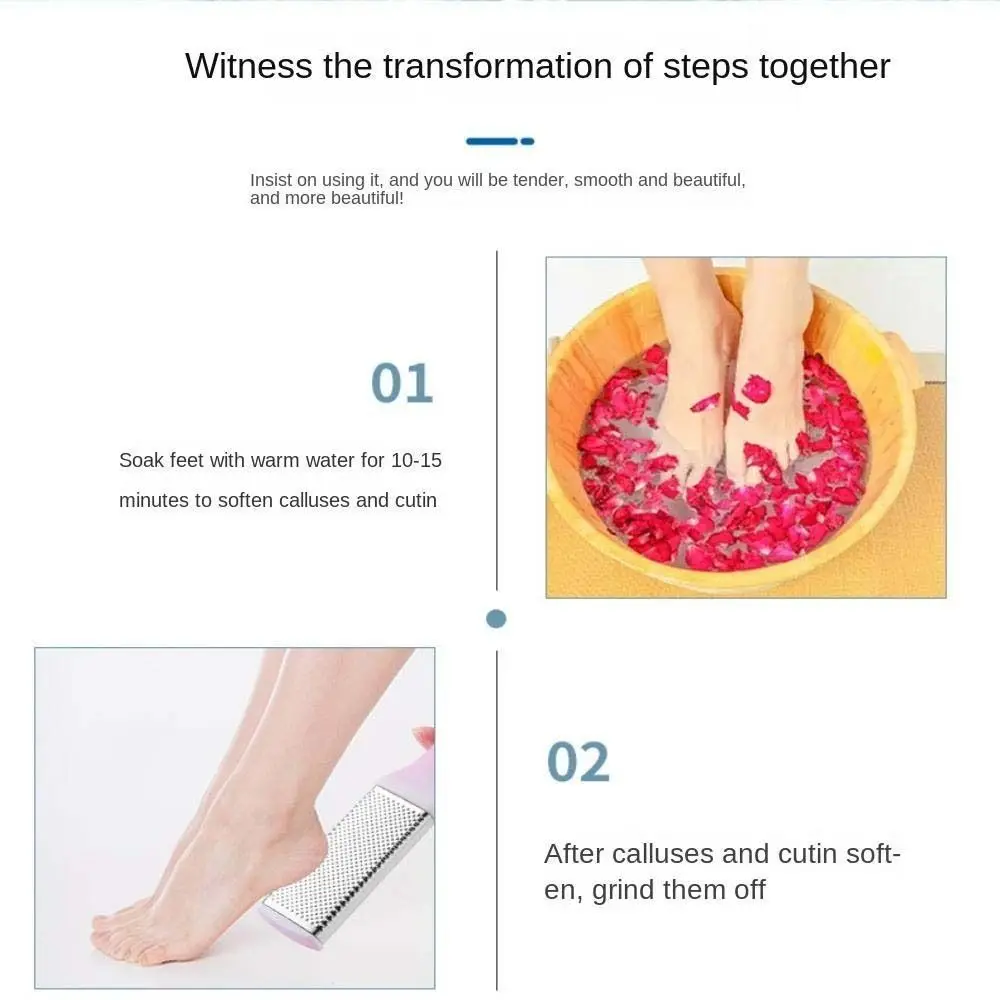 Witness the transformation of steps together

Insist on using it, and you will be tender, smooth and beautiful, and more beautiful!

01

Soak feet with warm water for 10-15 minutes to soften calluses and cutin

02

After calluses and cutin soften, grind them off