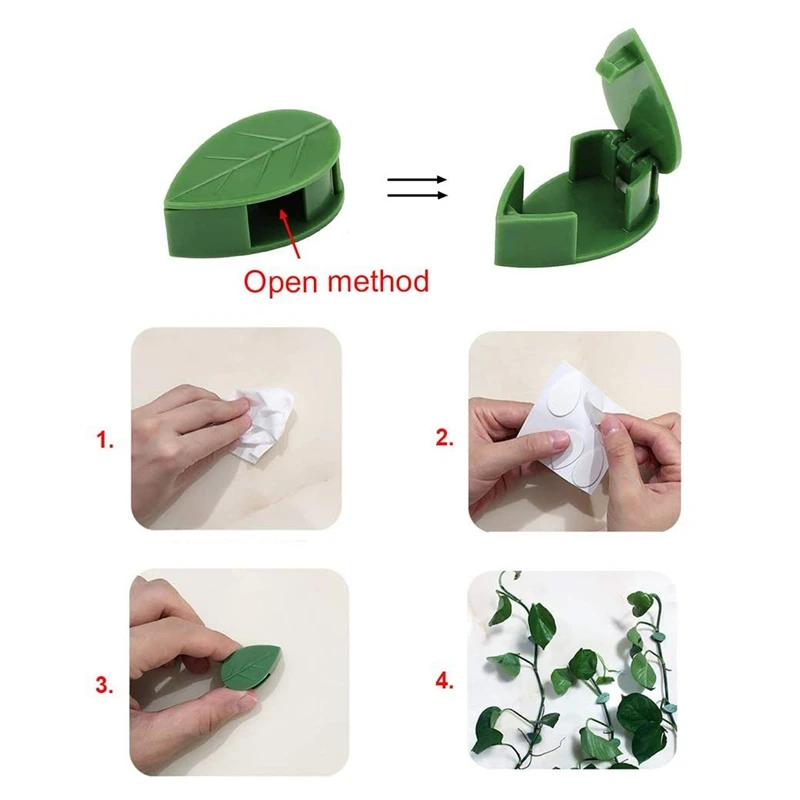 Open method

1.

2.

3.

4.