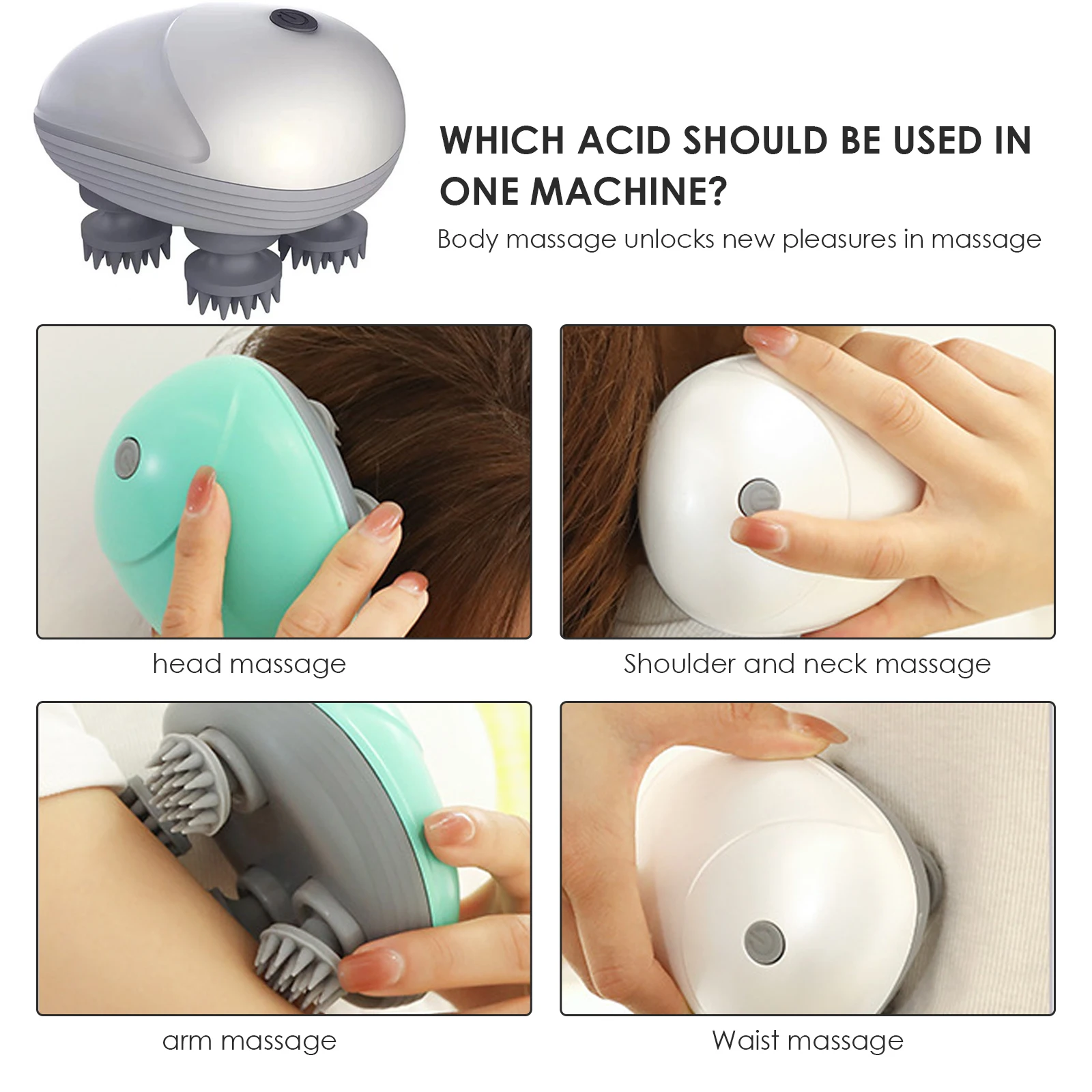 WHICH ACID SHOULD BE USED IN ONE MACHINE?

Body massage unlocks new pleasures in massage

head massage

Shoulder and neck massage

arm massage

Waist massage