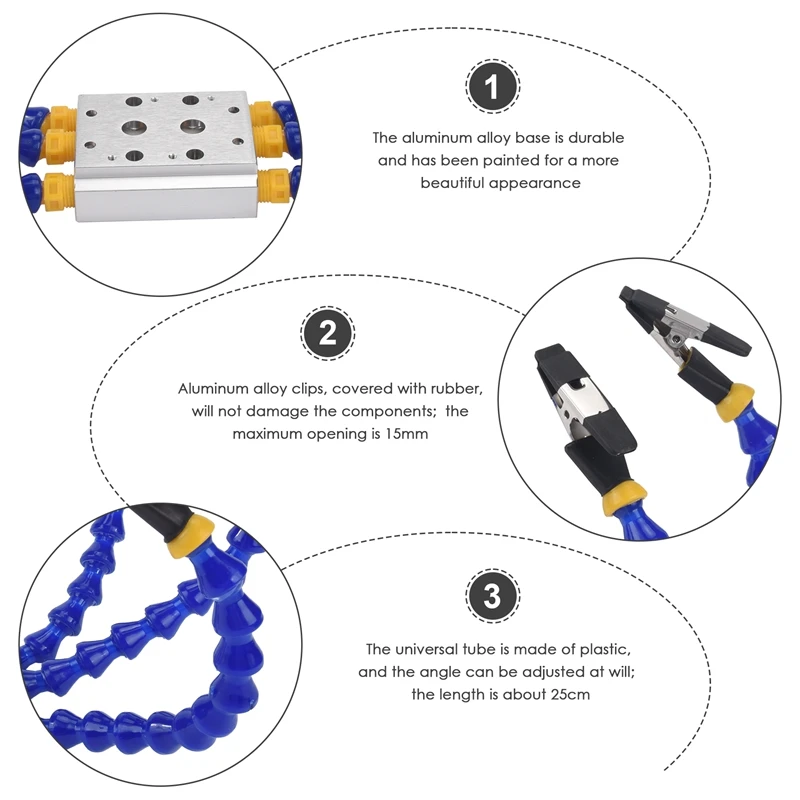 1

The aluminum alloy base is durable and has been painted for a more beautiful appearance

2

Aluminum alloy clips, covered with rubber, will not damage the components;  the maximum opening is 15mm

3

The universal tube is made of plastic, and the angle can be adjusted at will; the length is about 25cm