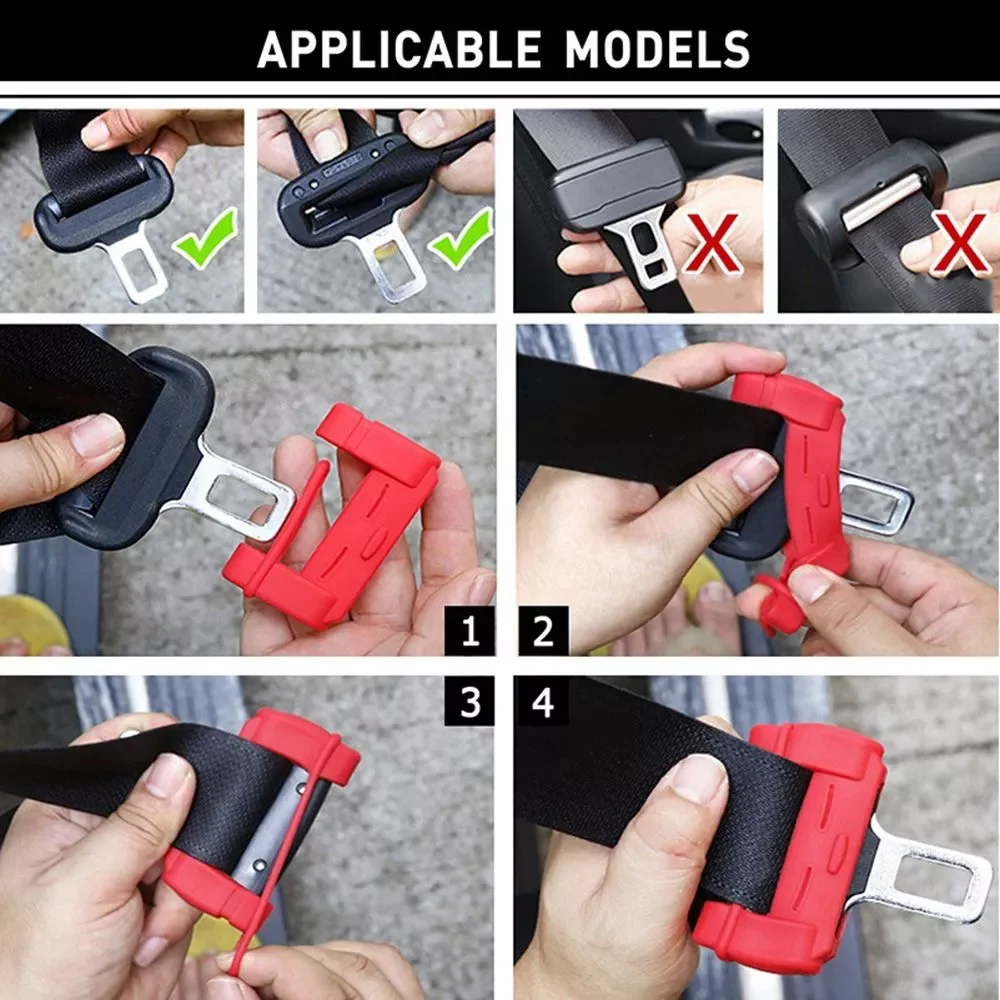 APPLICABLE MODELS

1

2

3

4