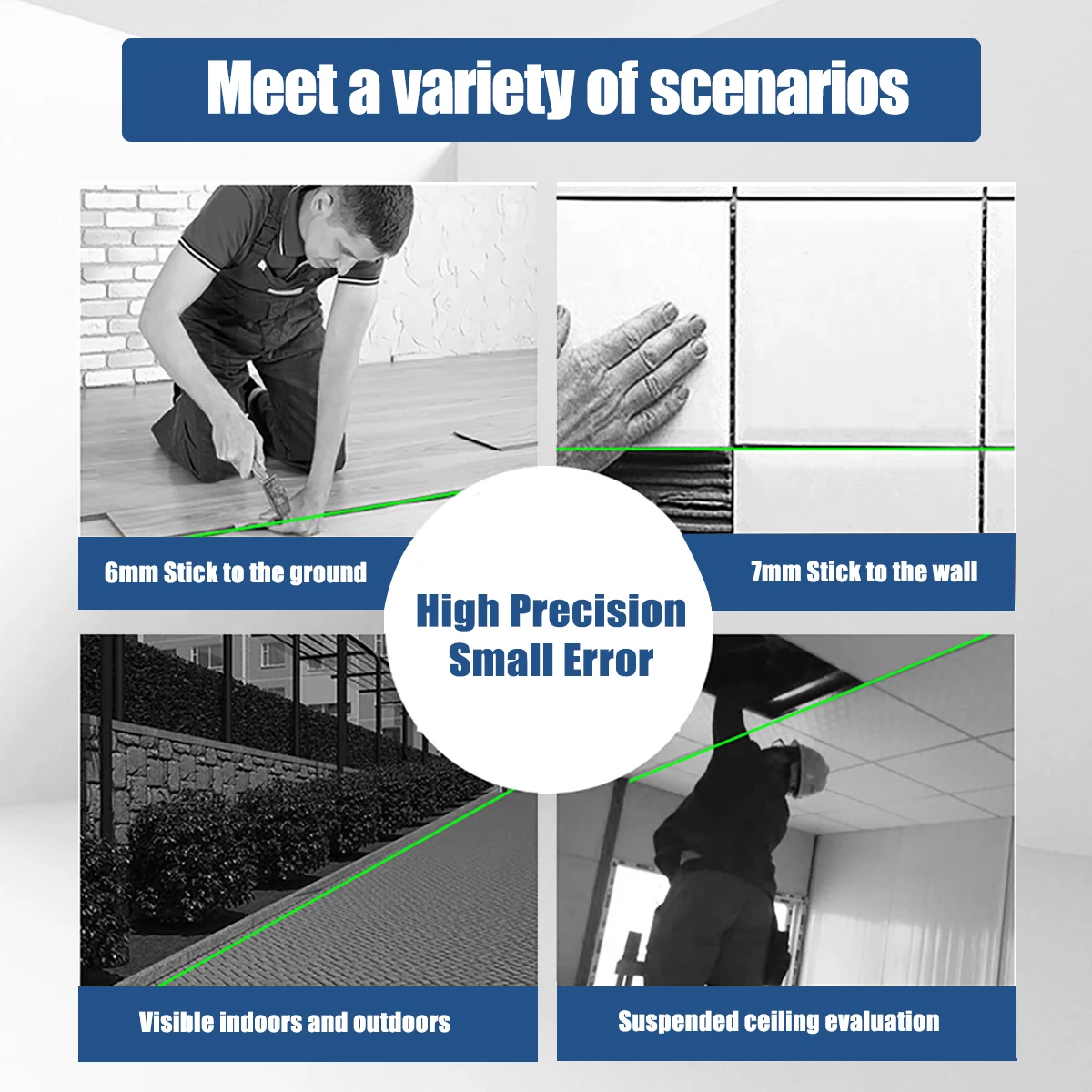 Meet a variety of scenarios

6mm Stick to the ground

7mm Stick to the wall

High Precision
Small Error

Visible indoors and outdoors

Suspended ceiling evaluation