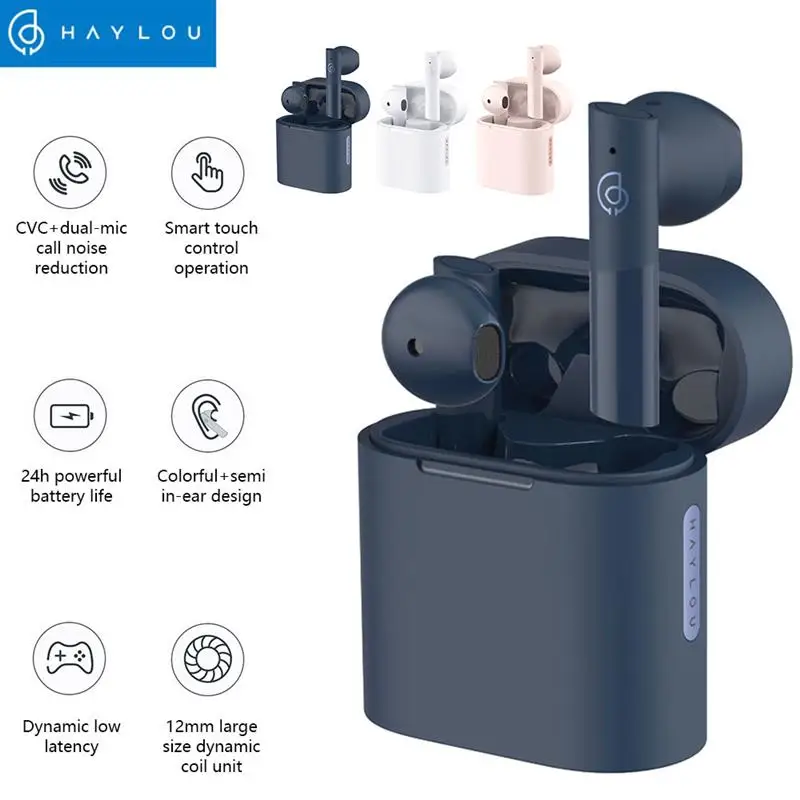 HAYLOU

CVC+dual-mic call noise reduction

Smart touch control operation

24h powerful battery life

Colorful+semi in-ear design

Dynamic low latency

12mm large size dynamic coil unit

HAYLOU