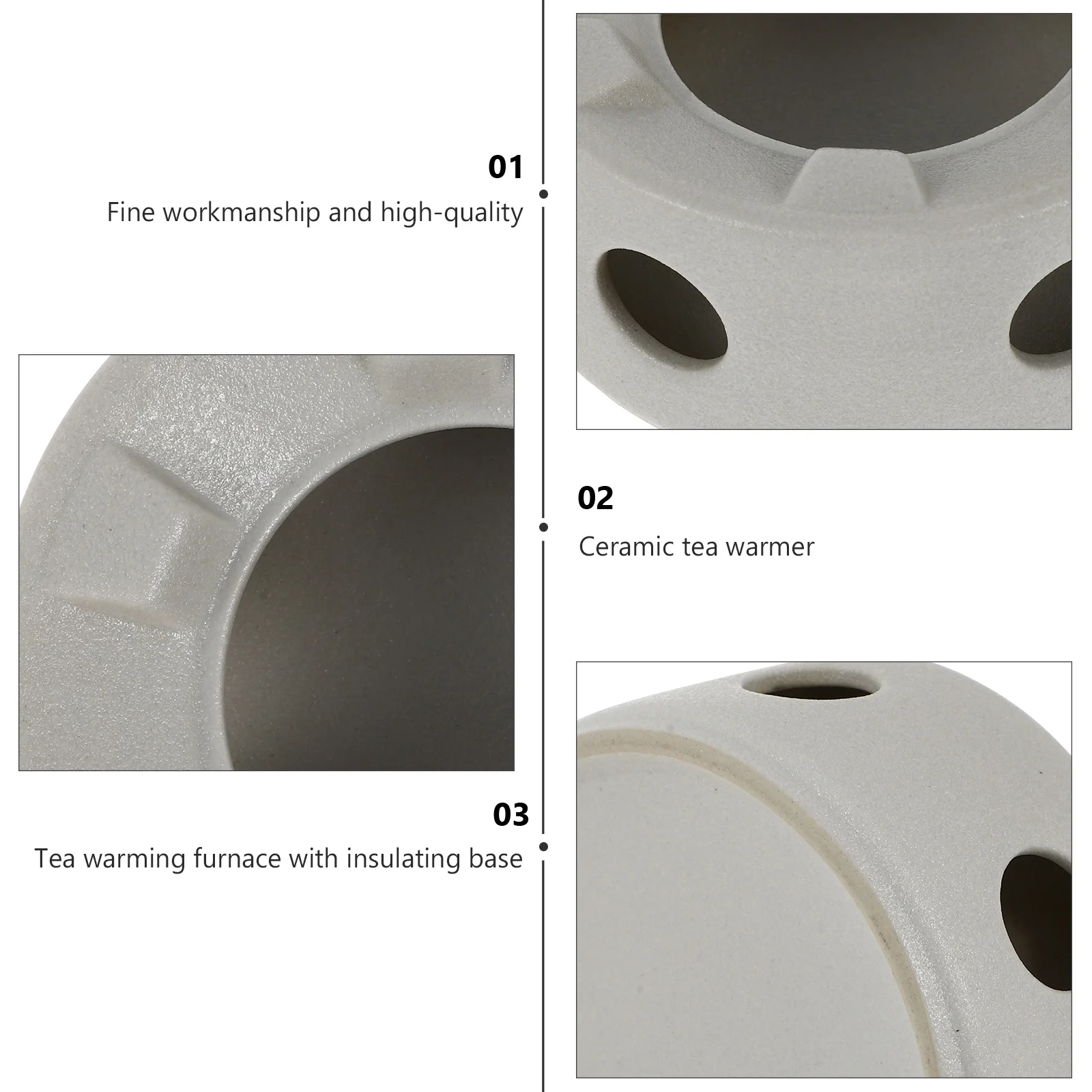 01
Fine workmanship and high-quality

02
Ceramic tea warmer

03
Tea warming furnace with insulating base